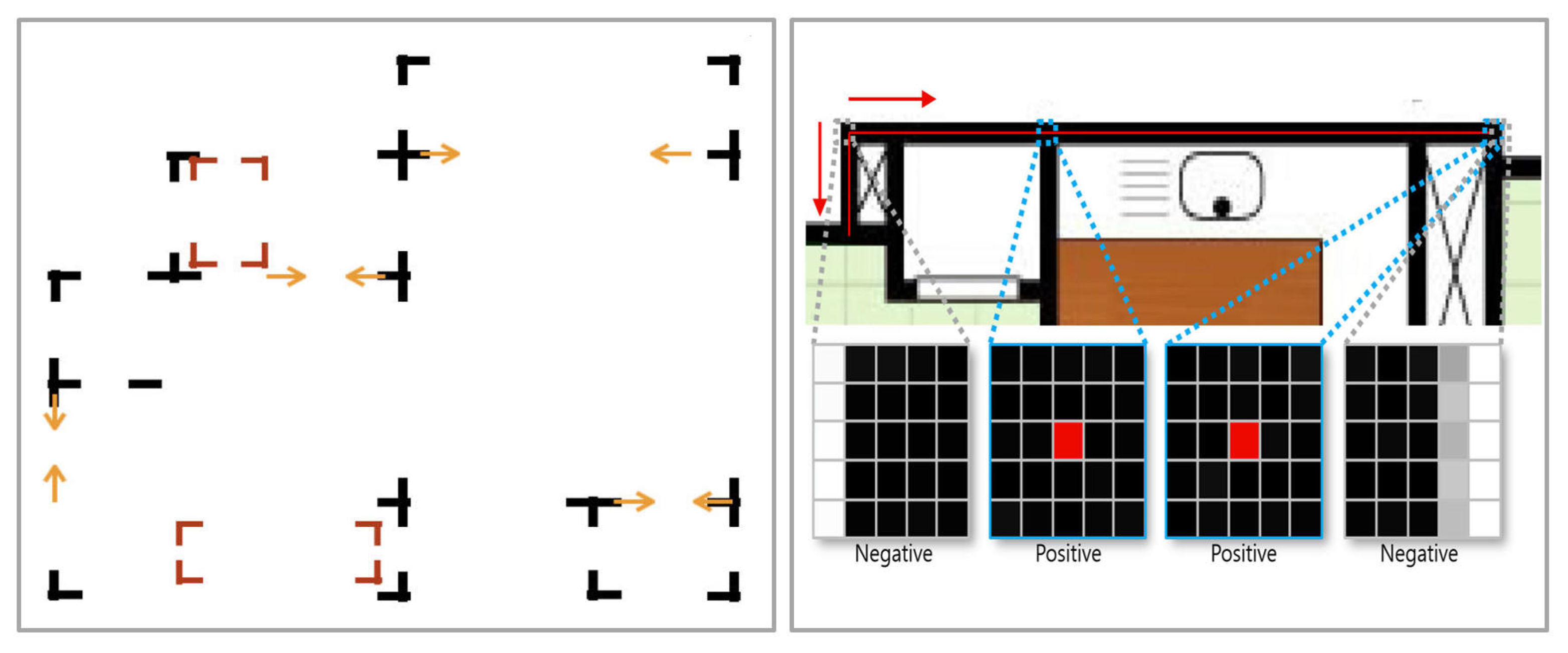 Negative

Positive

Positive

Negative