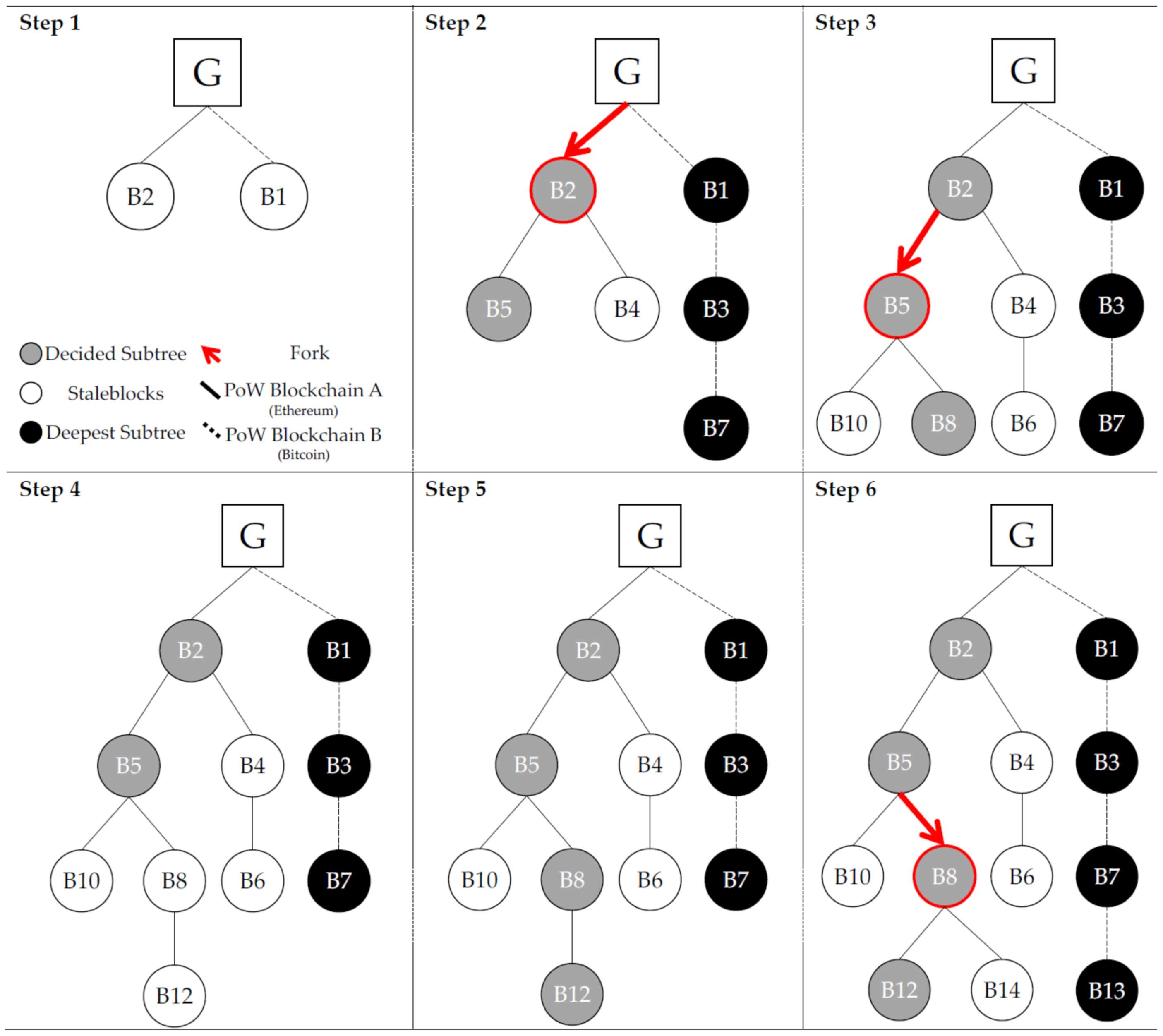 Step 1

G

B2 B1

Decided Subtree Fork

Staleblocks PoW Blockchain A (Ethereum)

Deepest Subtree PoW Blockchain B (Bitcoin)

Step 2

G

B2 B1

B5 B4 B3

B7

Step 3

G

B2 B1

B5 B4 B3

B10 B8 B6 B7

Step 4

G

B2 B1

B5 B4 B3

B10 B8 B6 B7

B12

Step 5

G

B2 B1

B5 B4 B3

B10 B8 B6 B7

B12

Step 6

G

B2 B1

B5 B4 B3

B10 B8 B6 B7

B12 B14 B13