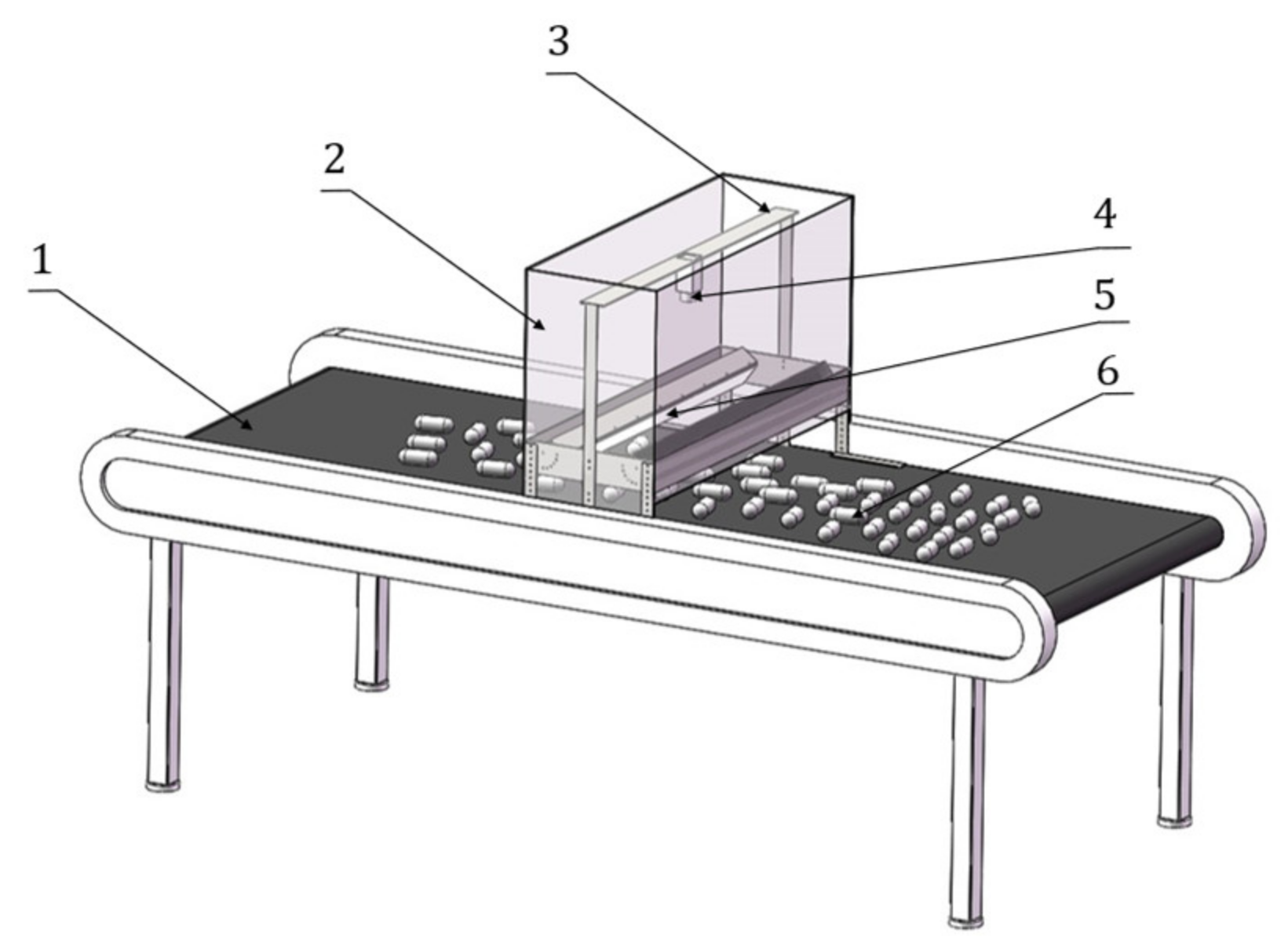 3
2
4
1
5
6