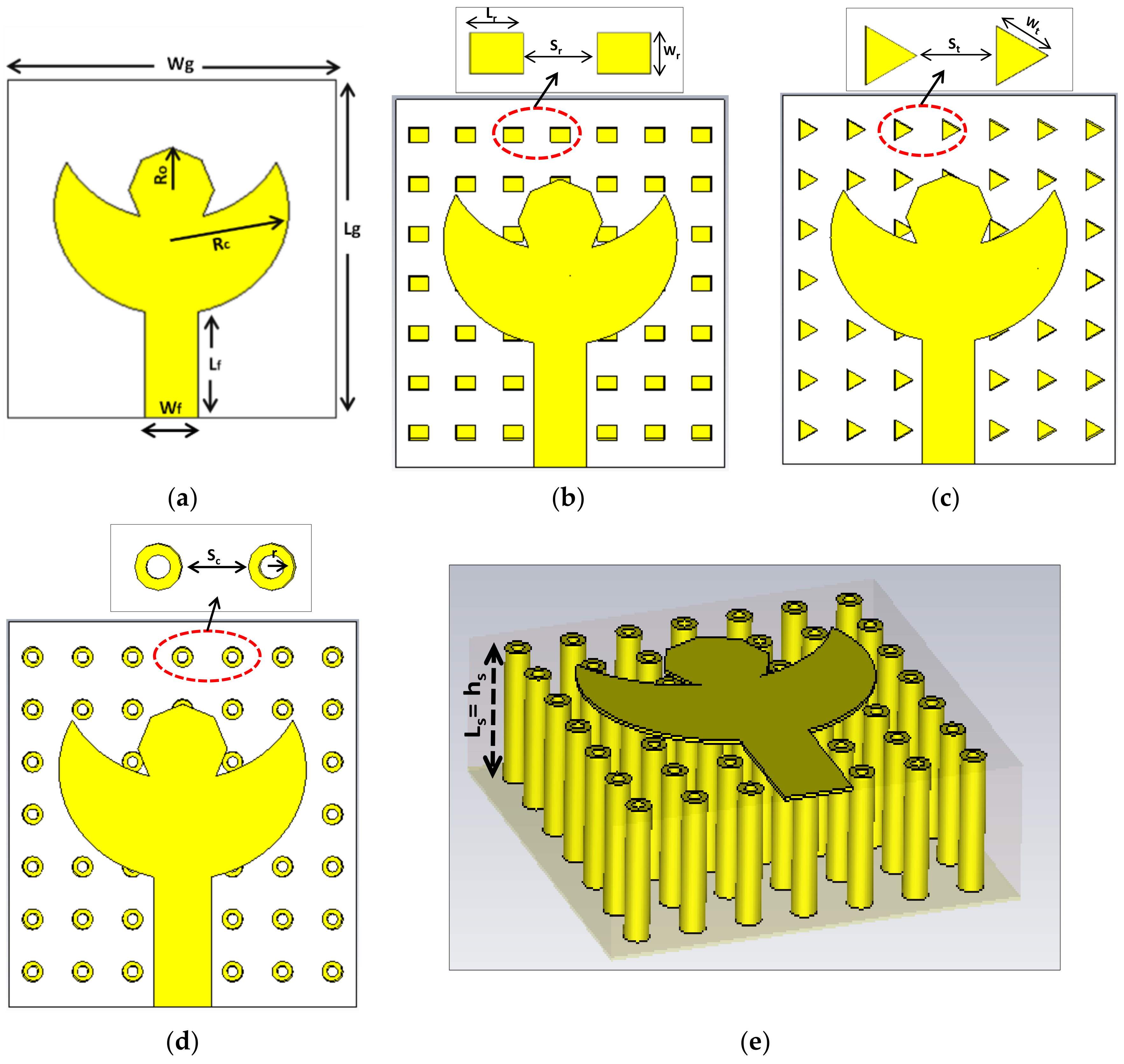 Wg

Ro

Rc

Lg

Lf

Wf

(a)

$L_r$

$S_r$

$W_r$

(b)

$S_t$

$W_t$

(c)

$S_c$

r

(d)

$L_s = h_s$

(e)