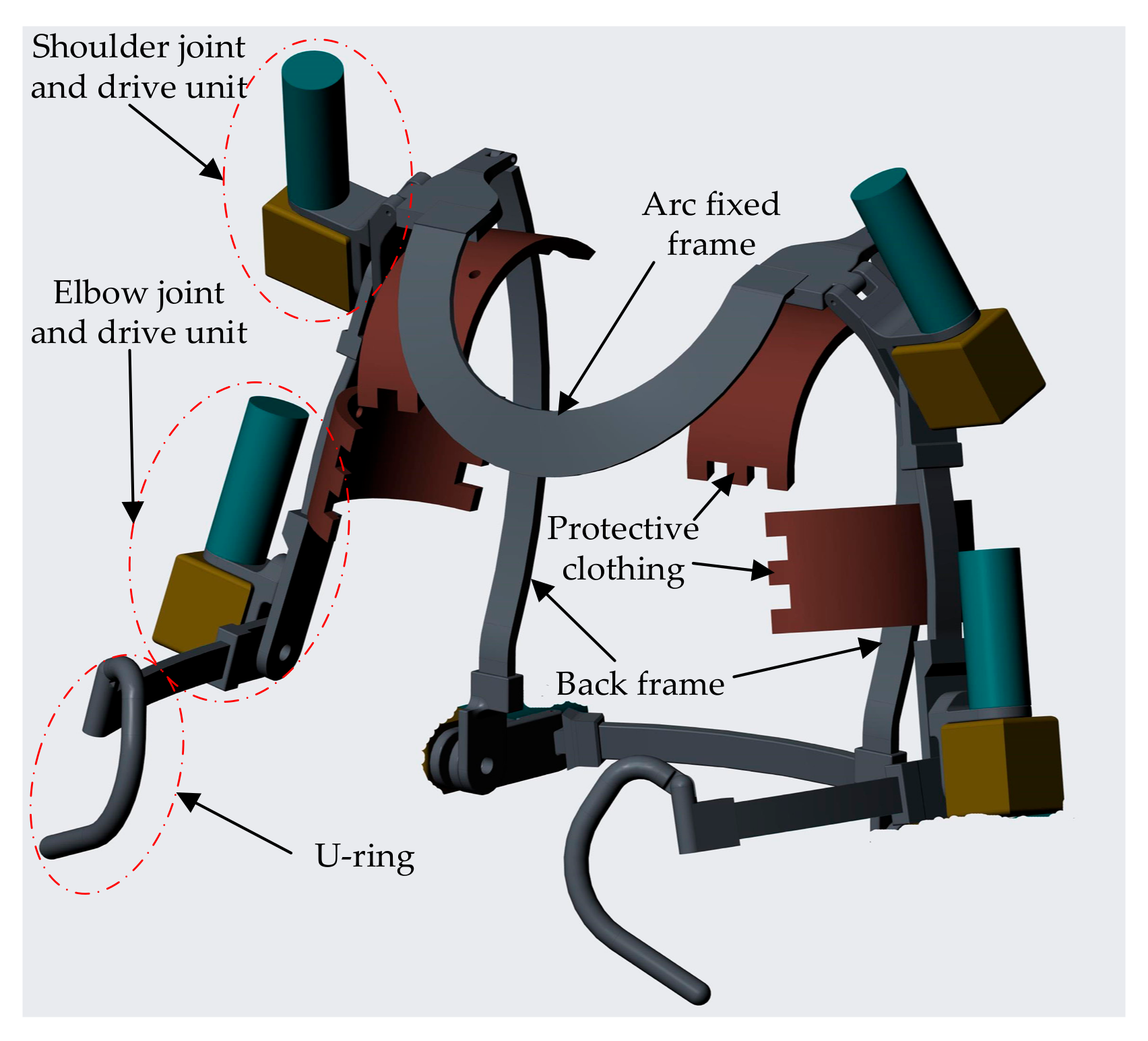 Shoulder joint and drive unit

Arc fixed frame

Elbow joint and drive unit

Protective clothing

Back frame

U-ring