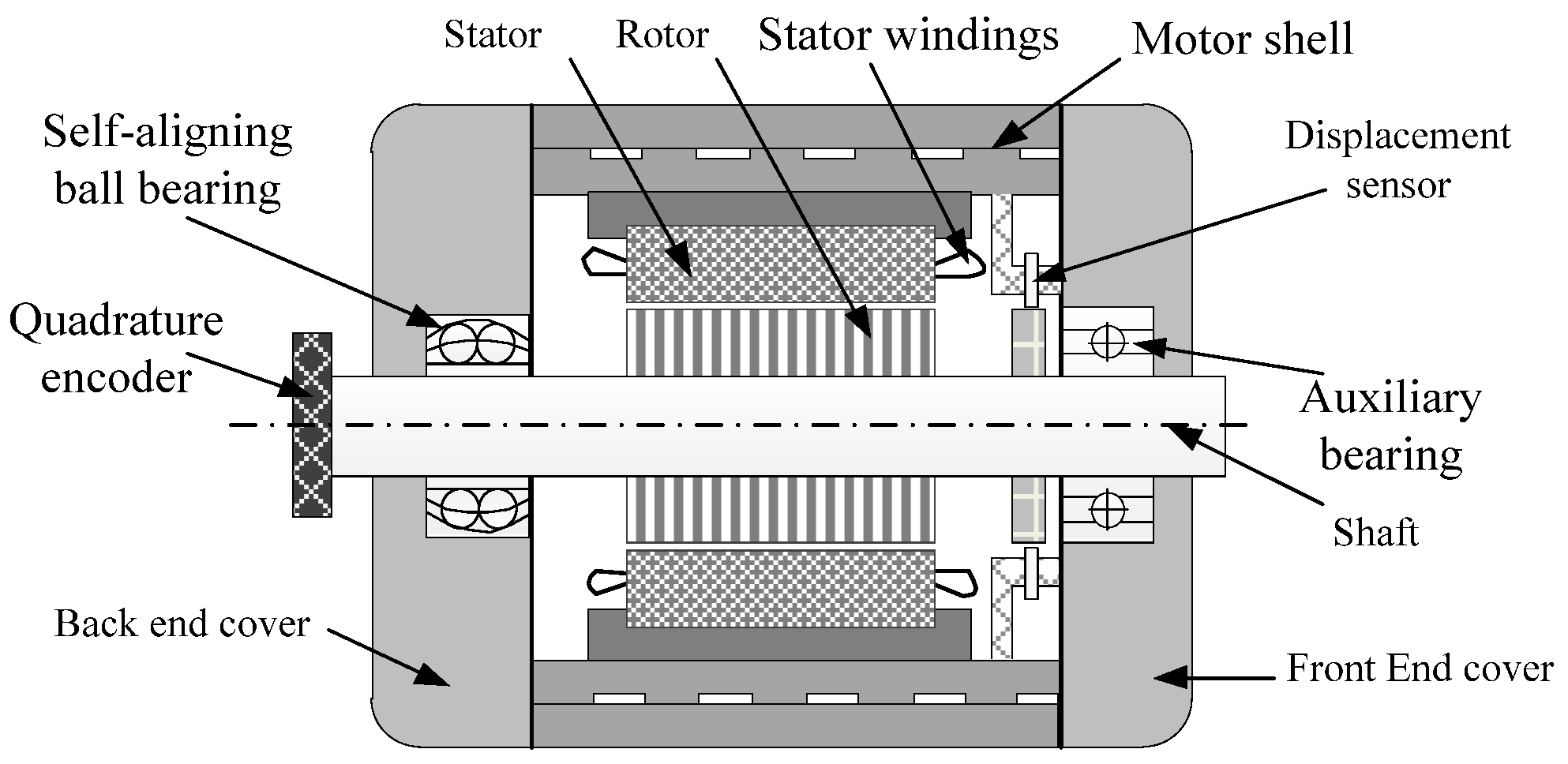 Stator
Rotor
Stator windings
Motor shell
Self-aligning ball bearing
Displacement sensor
Quadrature encoder
Auxiliary bearing
Shaft
Back end cover
Front End cover