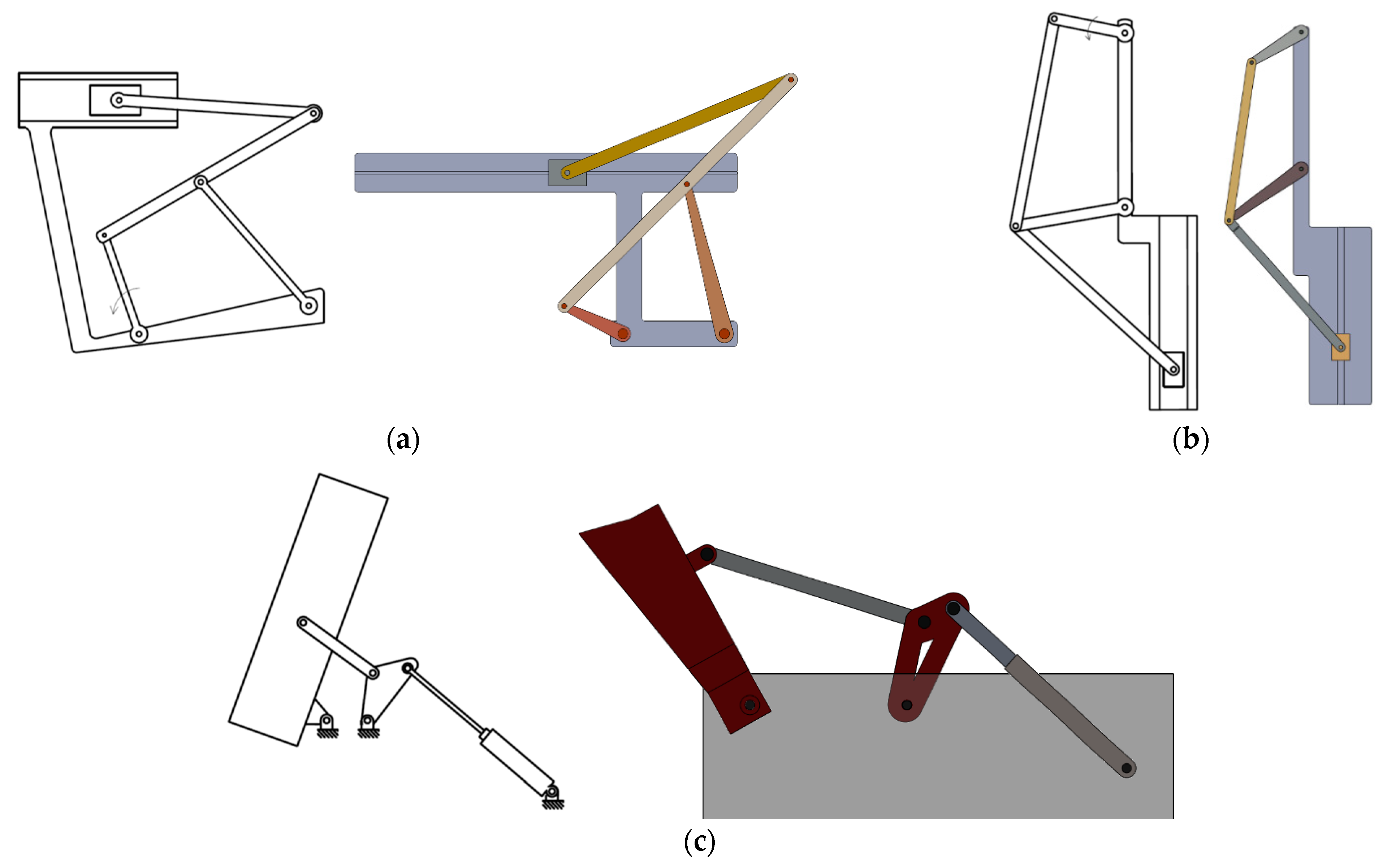 (a)

(b)

(c)