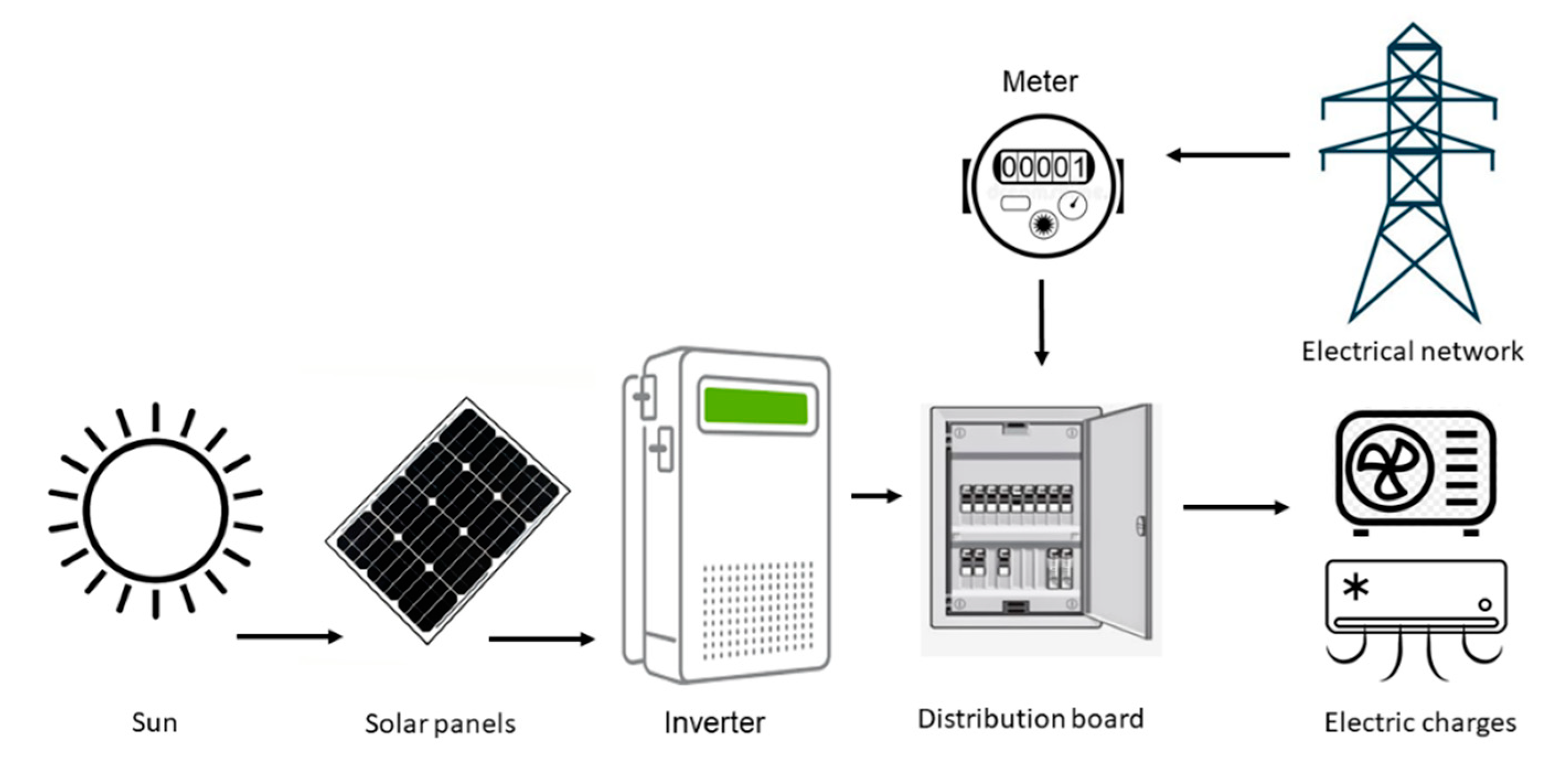 Meter

00001

Electrical network

Sun

Solar panels

Inverter

Distribution board

Electric charges