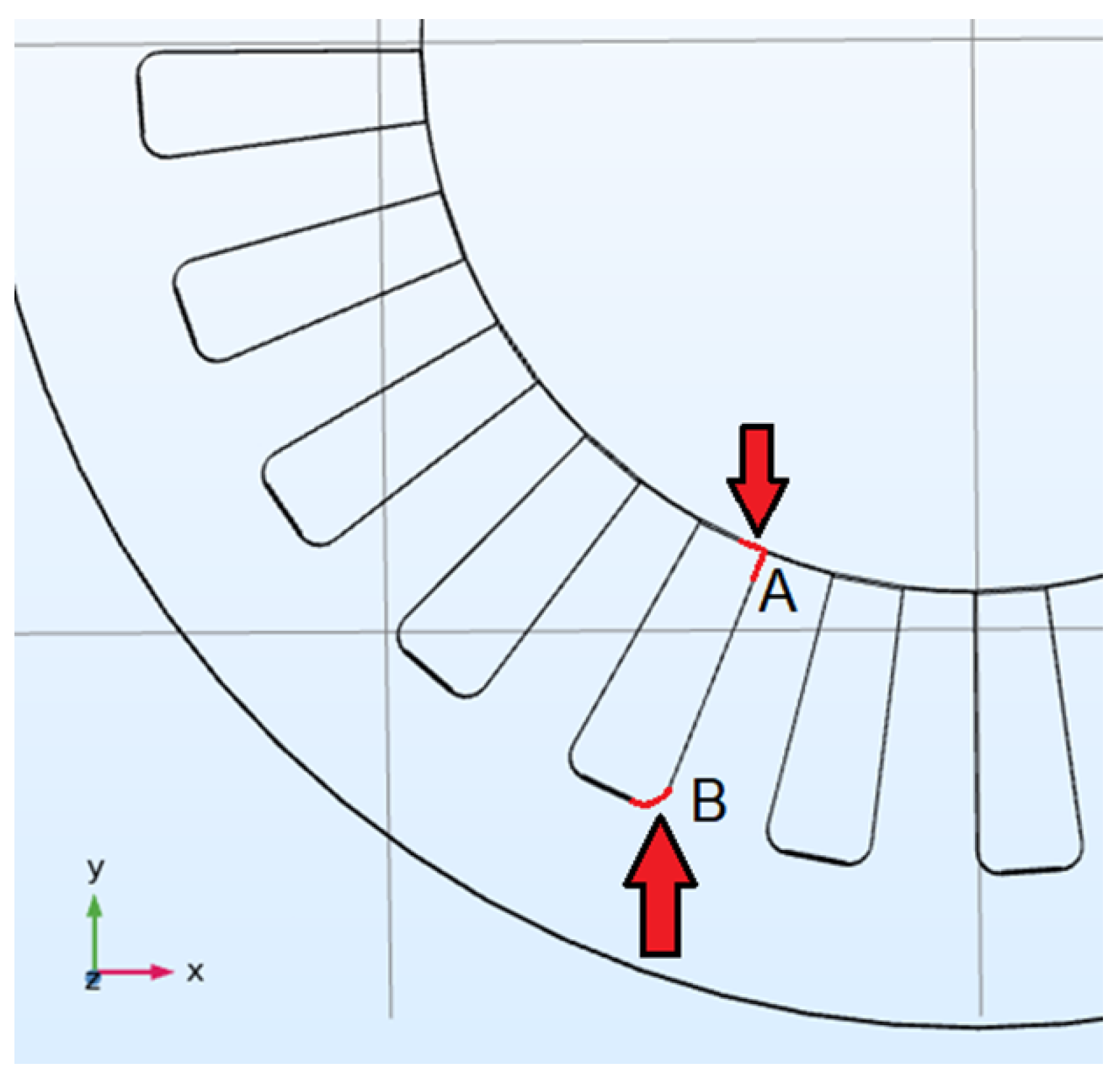 A
B
y
z
x