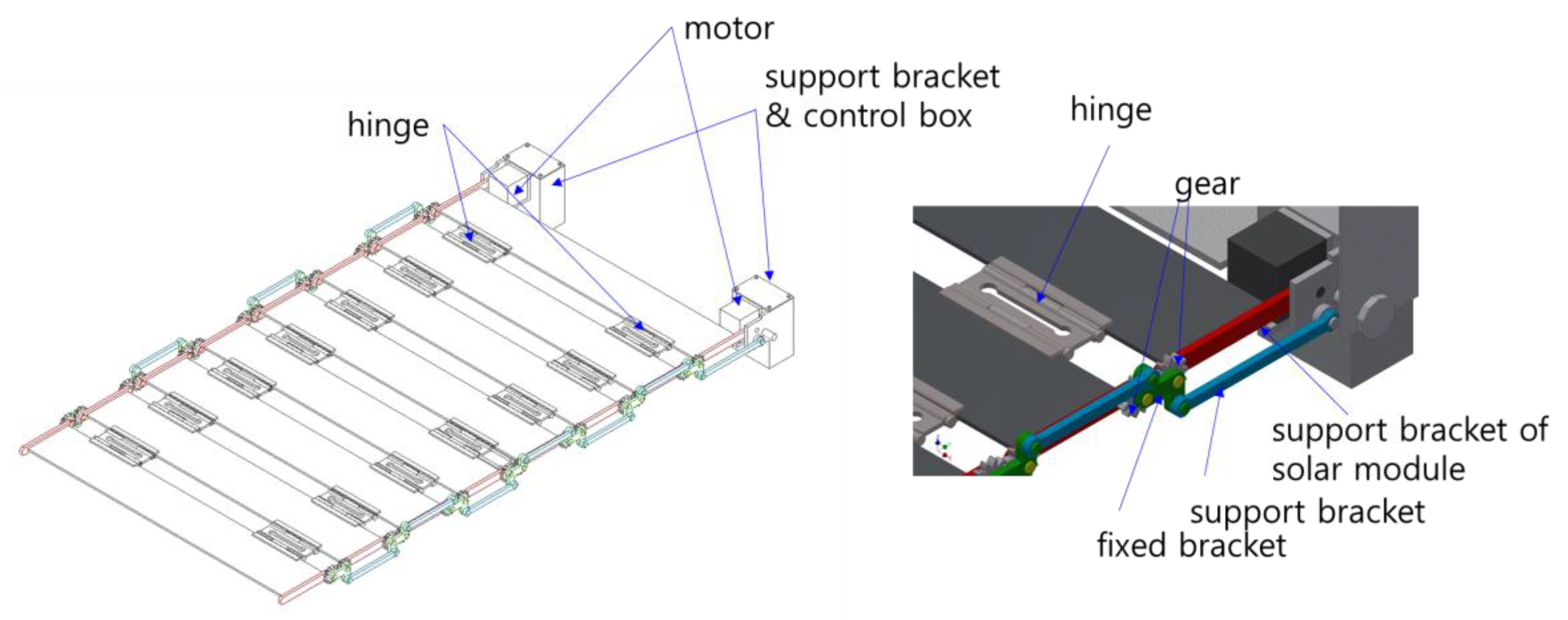 motor

support bracket & control box

hinge

hinge

gear

support bracket of solar module

support bracket

fixed bracket