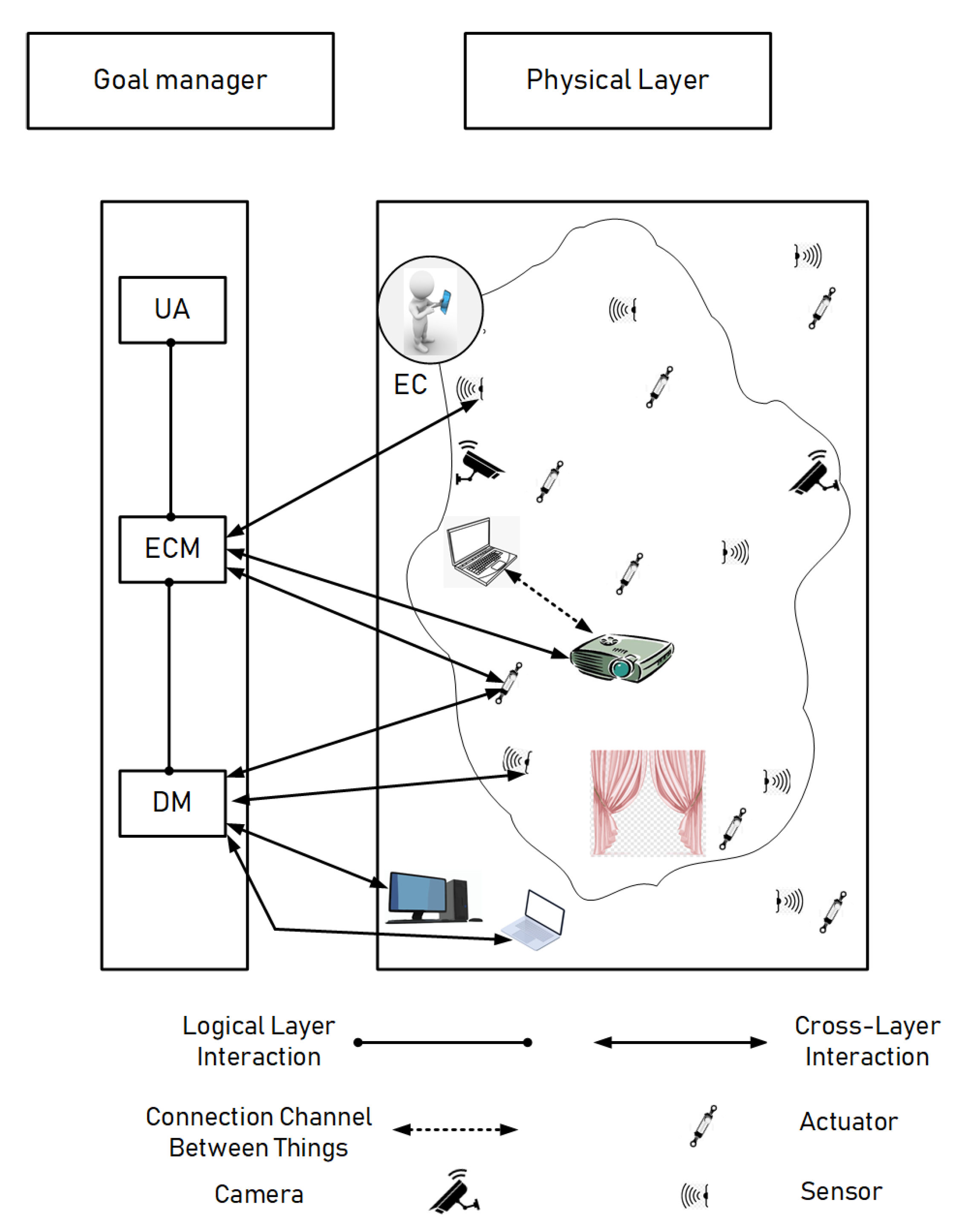 Goal manager

Physical Layer

UA

ECM

DM

EC

Logical Layer Interaction

Cross-Layer Interaction

Connection Channel Between Things

Actuator

Camera

Sensor