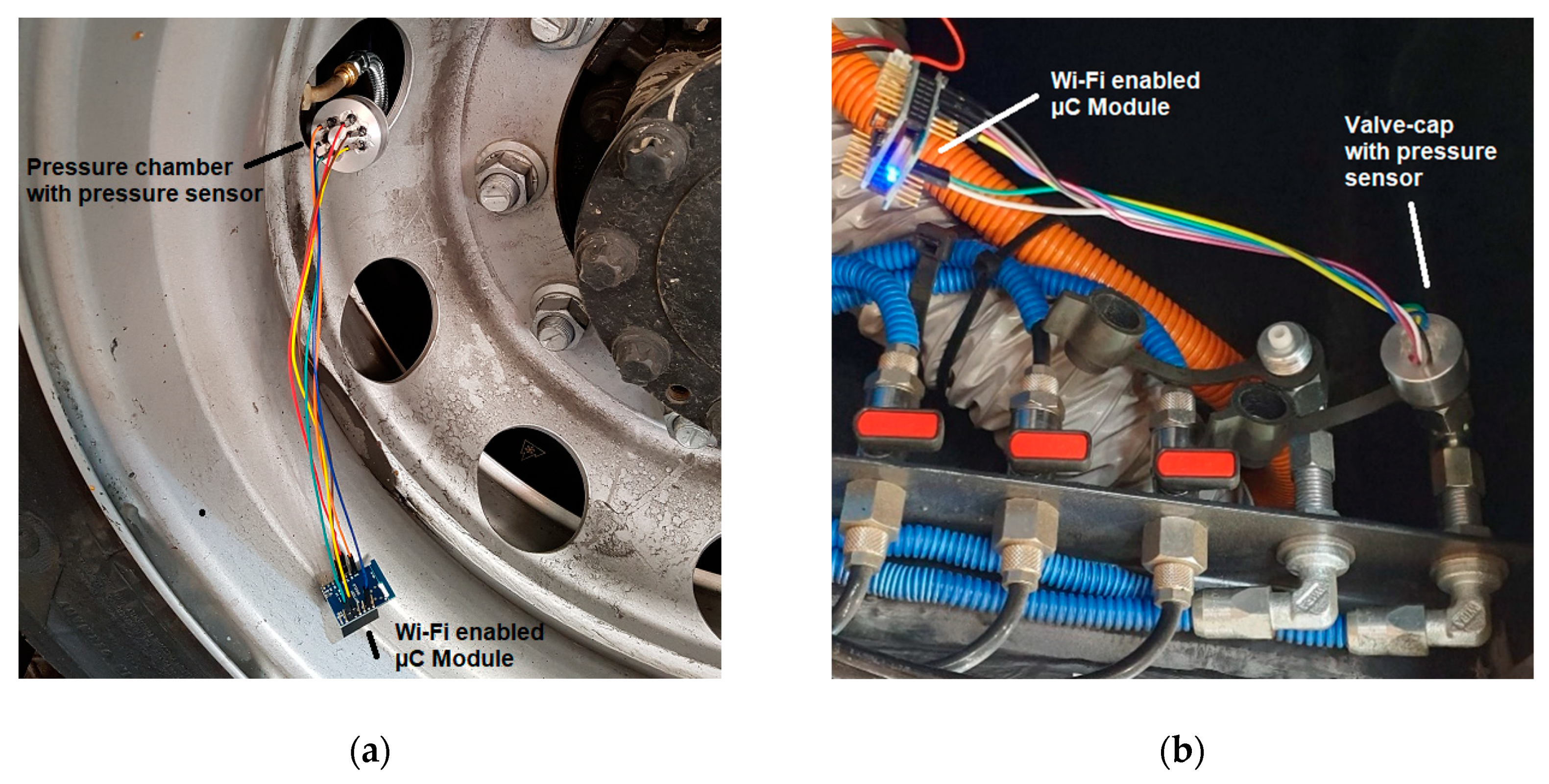 Pressure chamber with pressure sensor

Wi-Fi enabled μC Module

(a)

Wi-Fi enabled μC Module

Valve-cap with pressure sensor

(b)