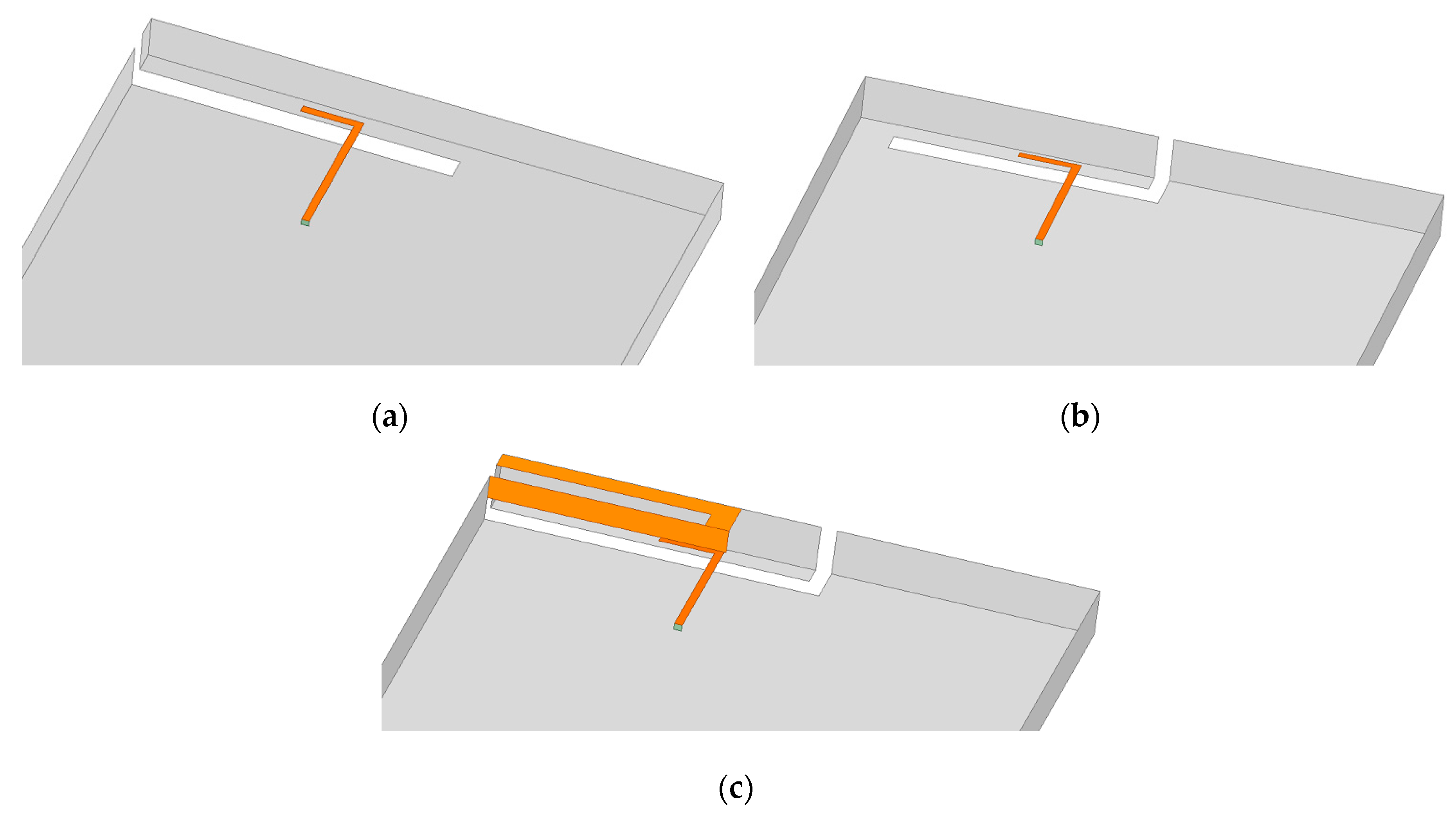 (a)

(b)

(c)