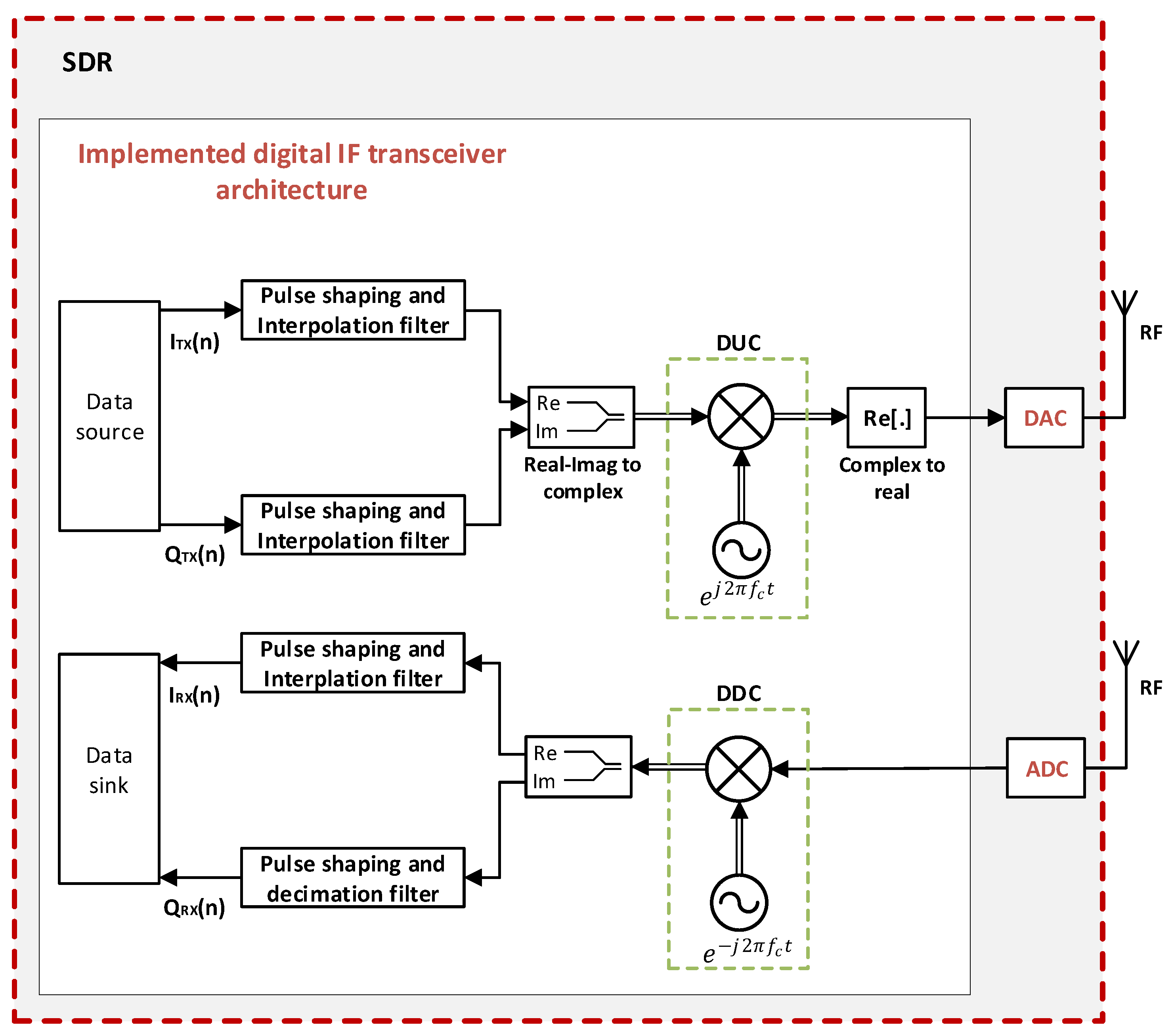 SDR

Implemented digital IF transceiver architecture

Data source

$I_{TX}(n)$

Pulse shaping and Interpolation filter

$Q_{TX}(n)$

Pulse shaping and Interpolation filter

Re
Im

Real-Imag to complex

DUC

$e^{j2\pi f_c t}$

Re[.]

Complex to real

DAC

RF

Data sink

$I_{RX}(n)$

Pulse shaping and Interplation filter

$Q_{RX}(n)$

Pulse shaping and decimation filter

Re
Im

DDC

$e^{-j2\pi f_c t}$

ADC

RF