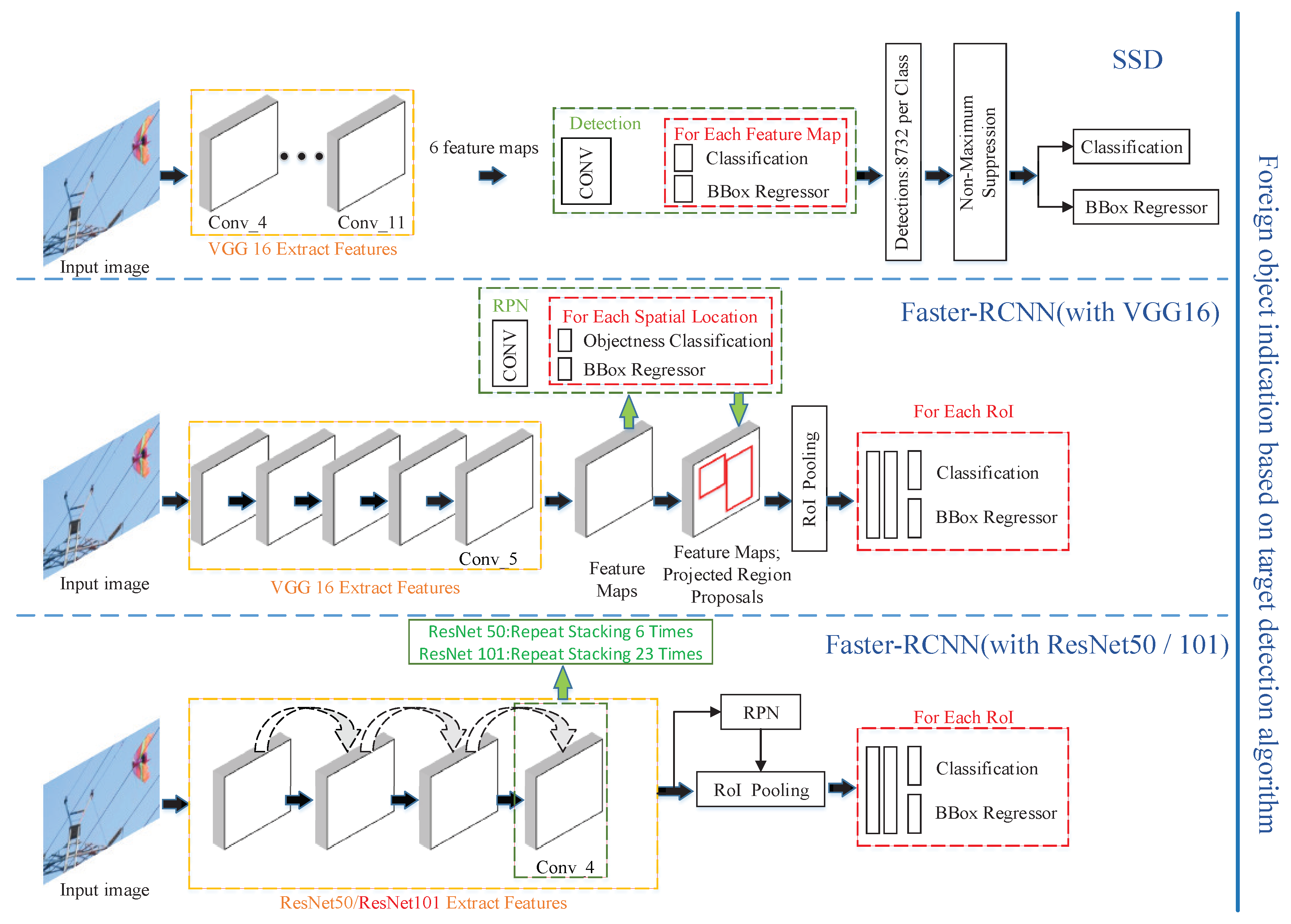 SSD

Input image

Conv_4

Conv_11

VGG 16 Extract Features

6 feature maps

Detection

CONV

For Each Feature Map

Classification

BBox Regressor

Detections:8732 per Class

Non-Maximum Suppression

Classification

BBox Regressor

Faster-RCNN(with VGG16)

RPN

CONV

For Each Spatial Location

Objectness Classification

BBox Regressor

Input image

Conv_5

VGG 16 Extract Features

Feature Maps

Feature Maps; Projected Region Proposals

RoI Pooling

For Each RoI

Classification

BBox Regressor

Faster-RCNN(with ResNet50 / 101)

ResNet 50:Repeat Stacking 6 Times
ResNet 101:Repeat Stacking 23 Times

Input image

Conv_4

ResNet50/ResNet101 Extract Features

RPN

RoI Pooling

For Each RoI

Classification

BBox Regressor

Foreign object indication based on target detection algorithm