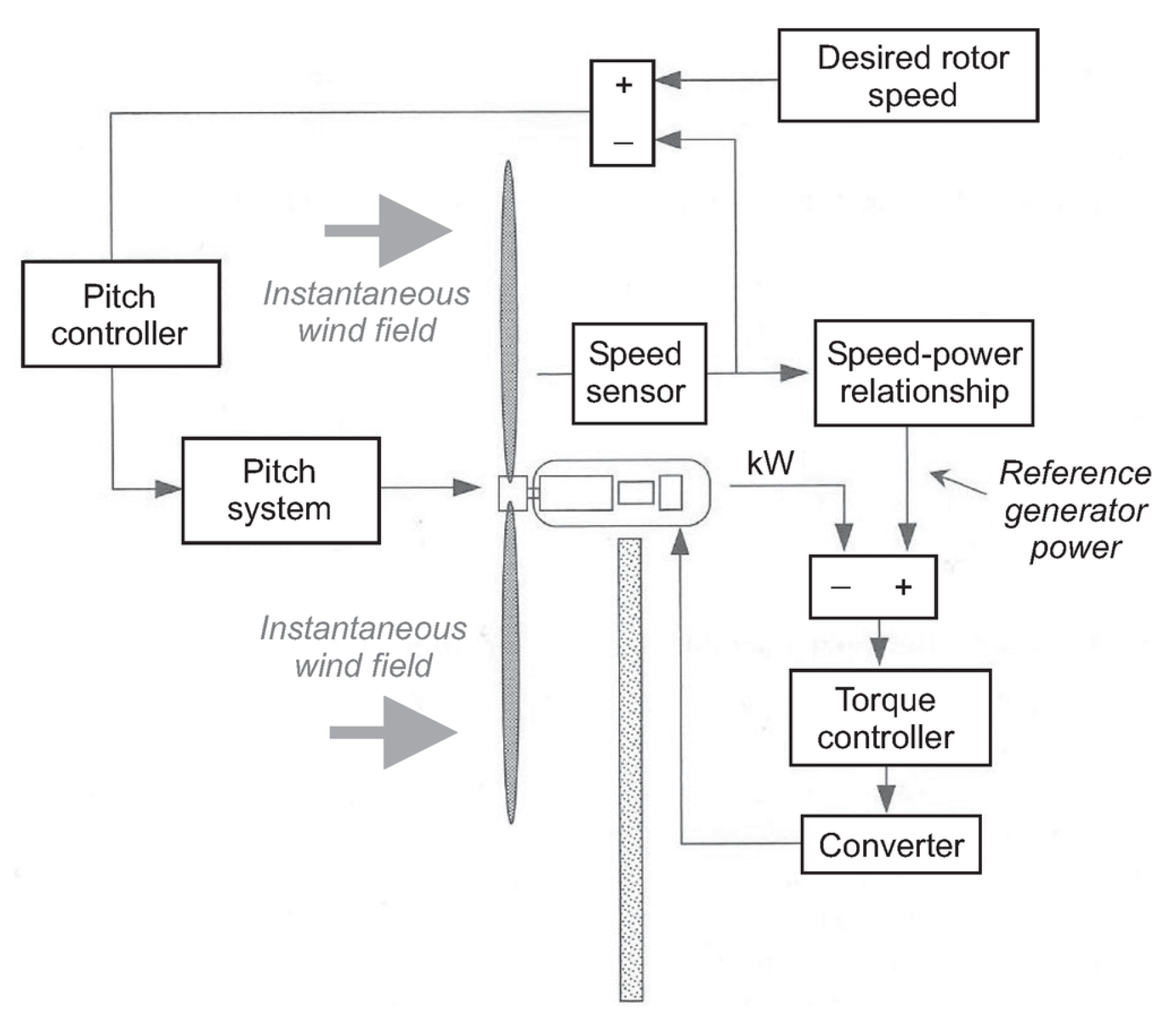 Desired rotor speed

+

–

Pitch controller

Instantaneous wind field

Speed sensor

Speed-power relationship

Pitch system

kW

Reference generator power

–

+

Instantaneous wind field

Torque controller

Converter