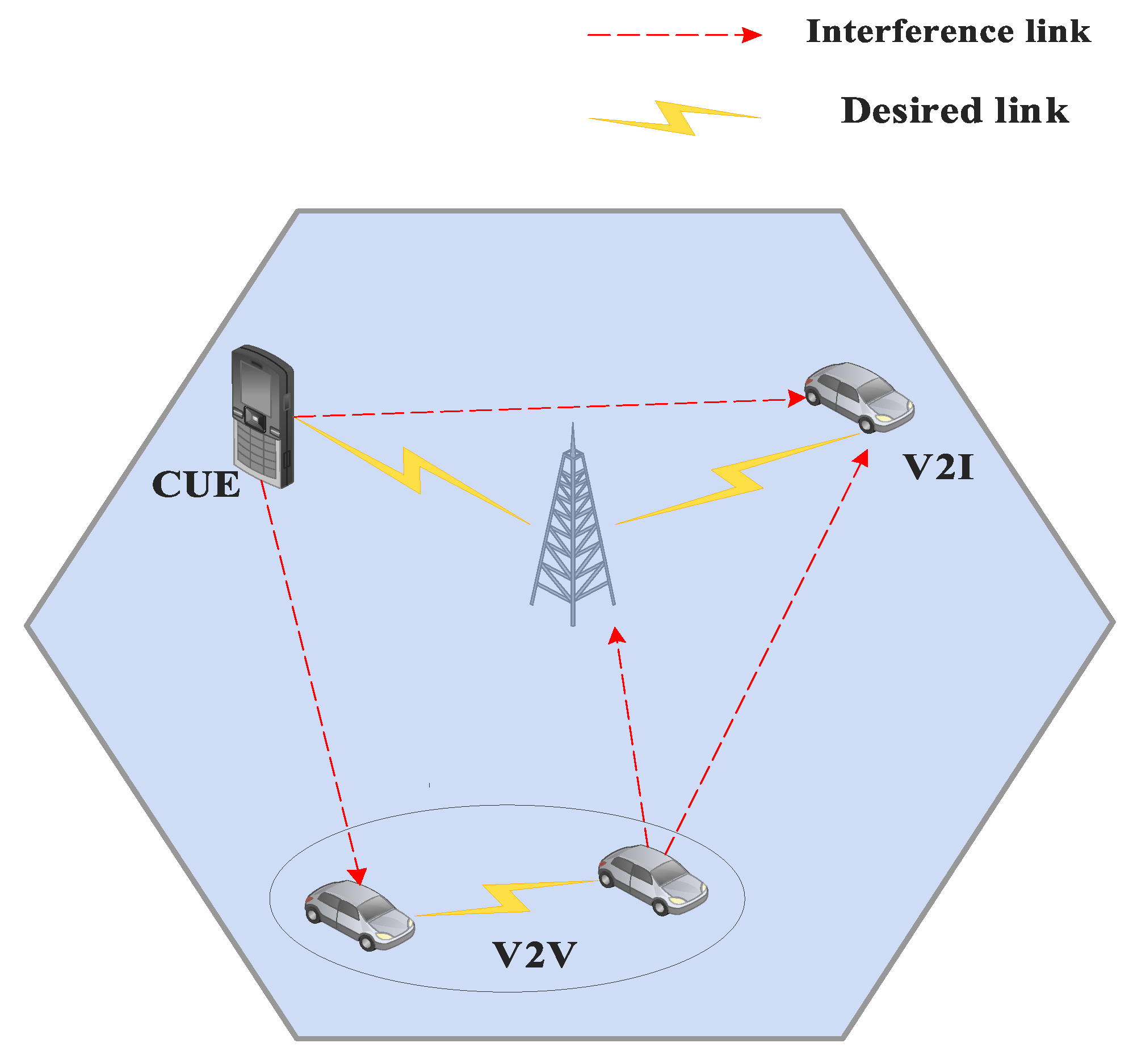 Interference link

Desired link

CUE

V2I

V2V