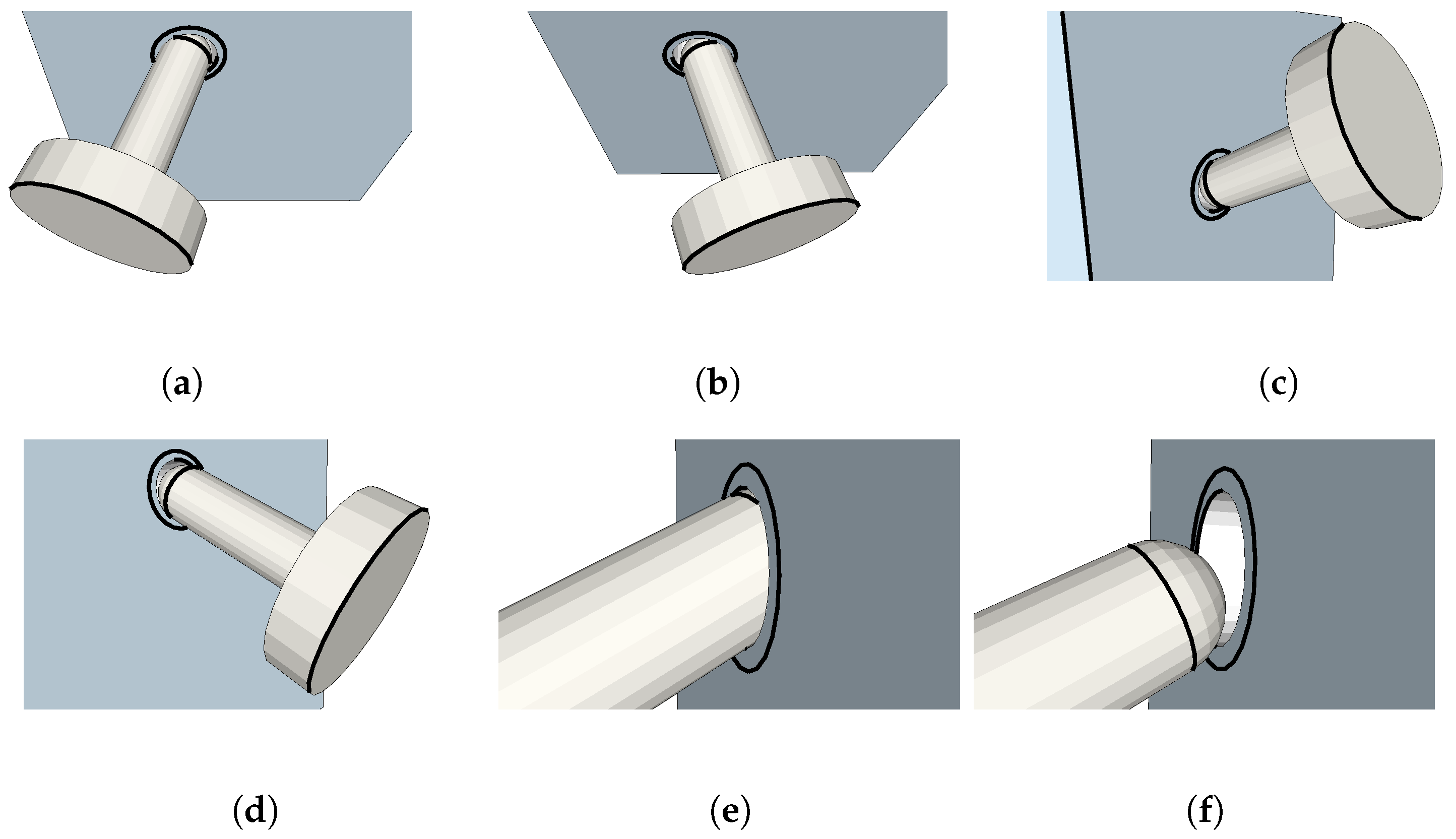 (a)

(b)

(c)

(d)

(e)

(f)