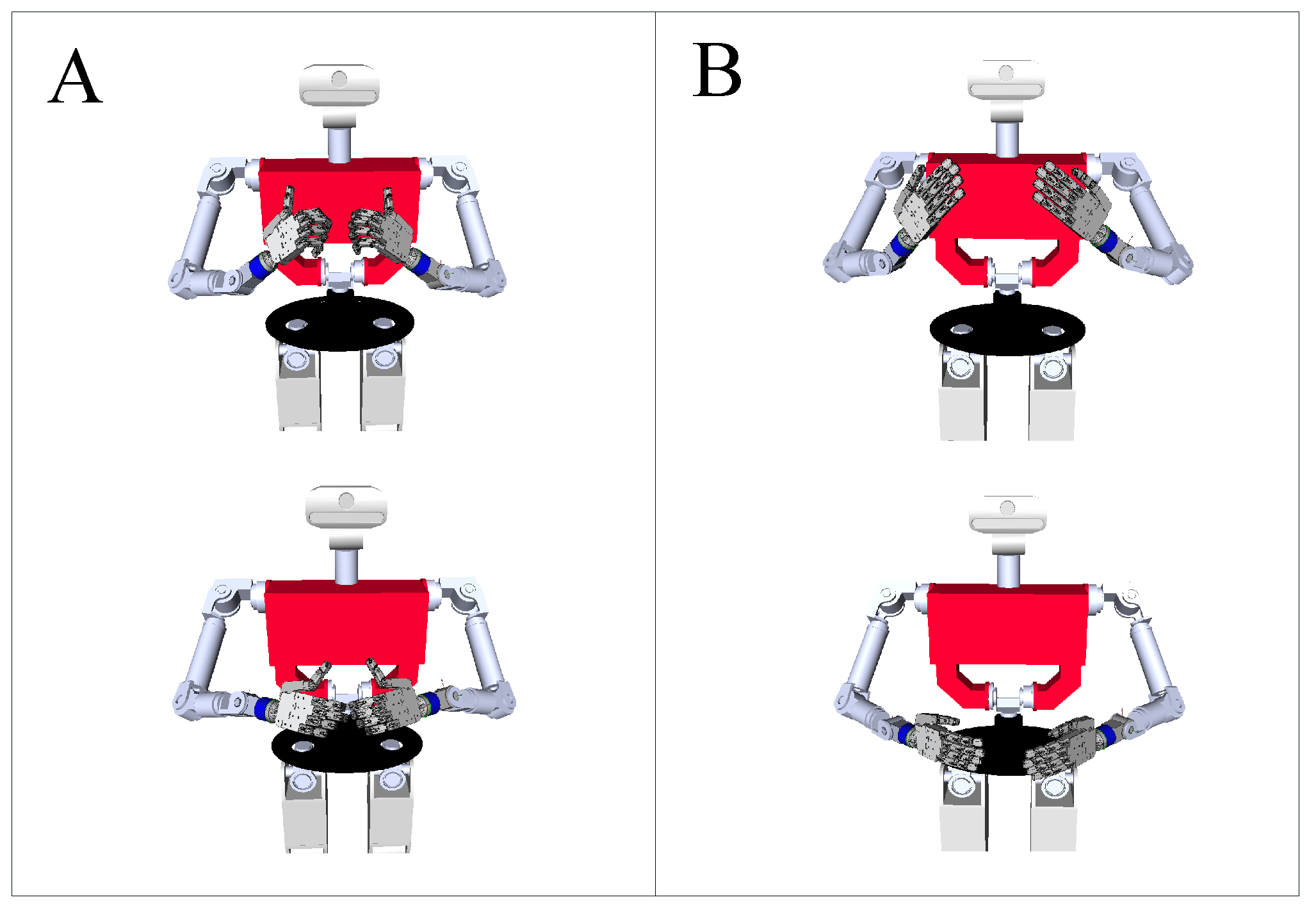 A

B