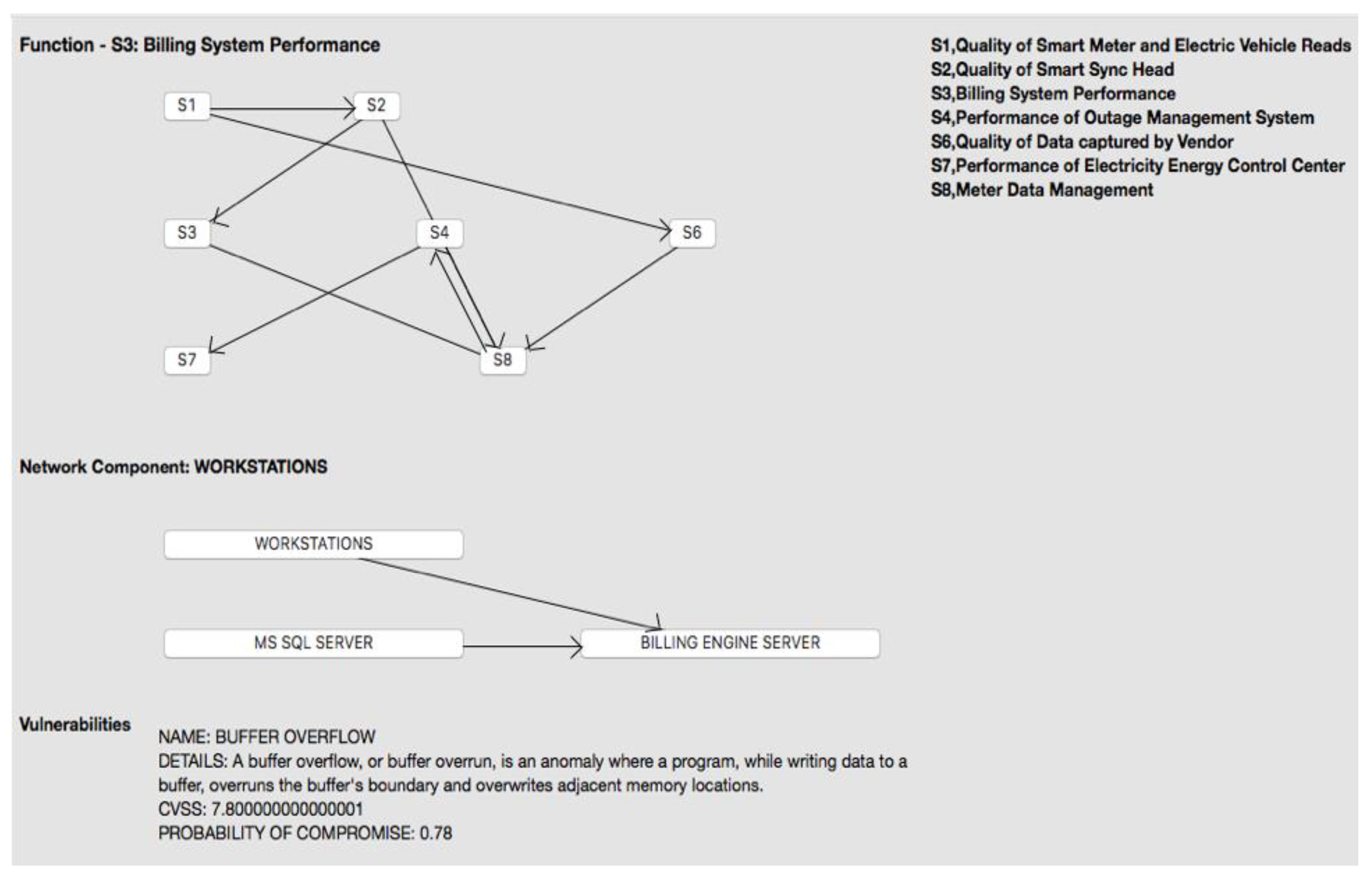 Function - S3: Billing System Performance

S1,Quality of Smart Meter and Electric Vehicle Reads
S2,Quality of Smart Sync Head
S3,Billing System Performance
S4,Performance of Outage Management System
S6,Quality of Data captured by Vendor
S7,Performance of Electricity Energy Control Center
S8,Meter Data Management

S1
S2
S3
S4
S6
S7
S8

Network Component: WORKSTATIONS

WORKSTATIONS
MS SQL SERVER
BILLING ENGINE SERVER

Vulnerabilities

NAME: BUFFER OVERFLOW
DETAILS: A buffer overflow, or buffer overrun, is an anomaly where a program, while writing data to a buffer, overruns the buffer's boundary and overwrites adjacent memory locations.
CVSS: 7.800000000000001
PROBABILITY OF COMPROMISE: 0.78