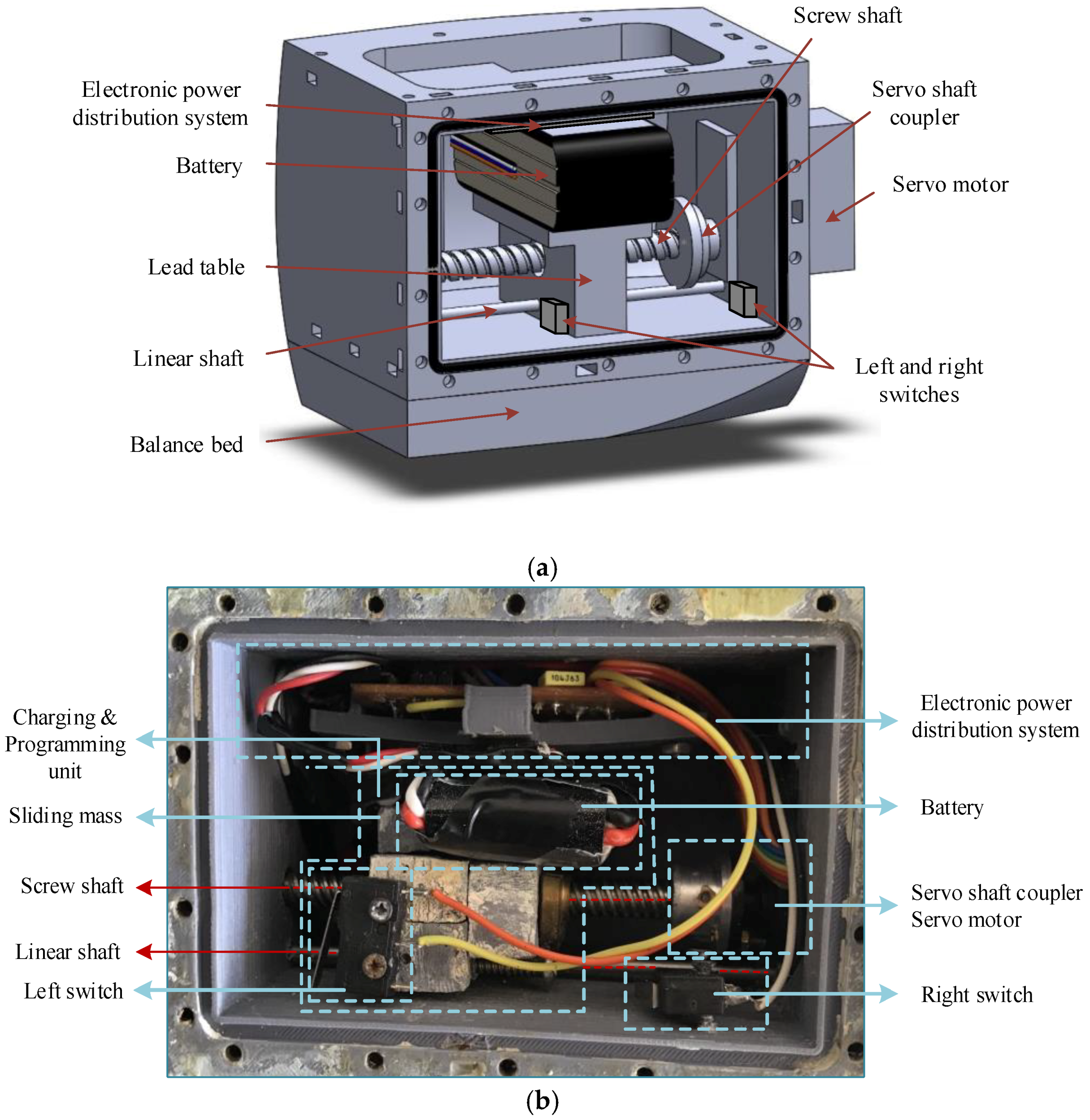 Screw shaft

Electronic power distribution system

Servo shaft coupler

Battery

Servo motor

Lead table

Linear shaft

Left and right switches

Balance bed

(a)

104J63

Charging & Programming unit

Electronic power distribution system

Sliding mass

Battery

Screw shaft

Servo shaft coupler
Servo motor

Linear shaft

Left switch

Right switch

(b)