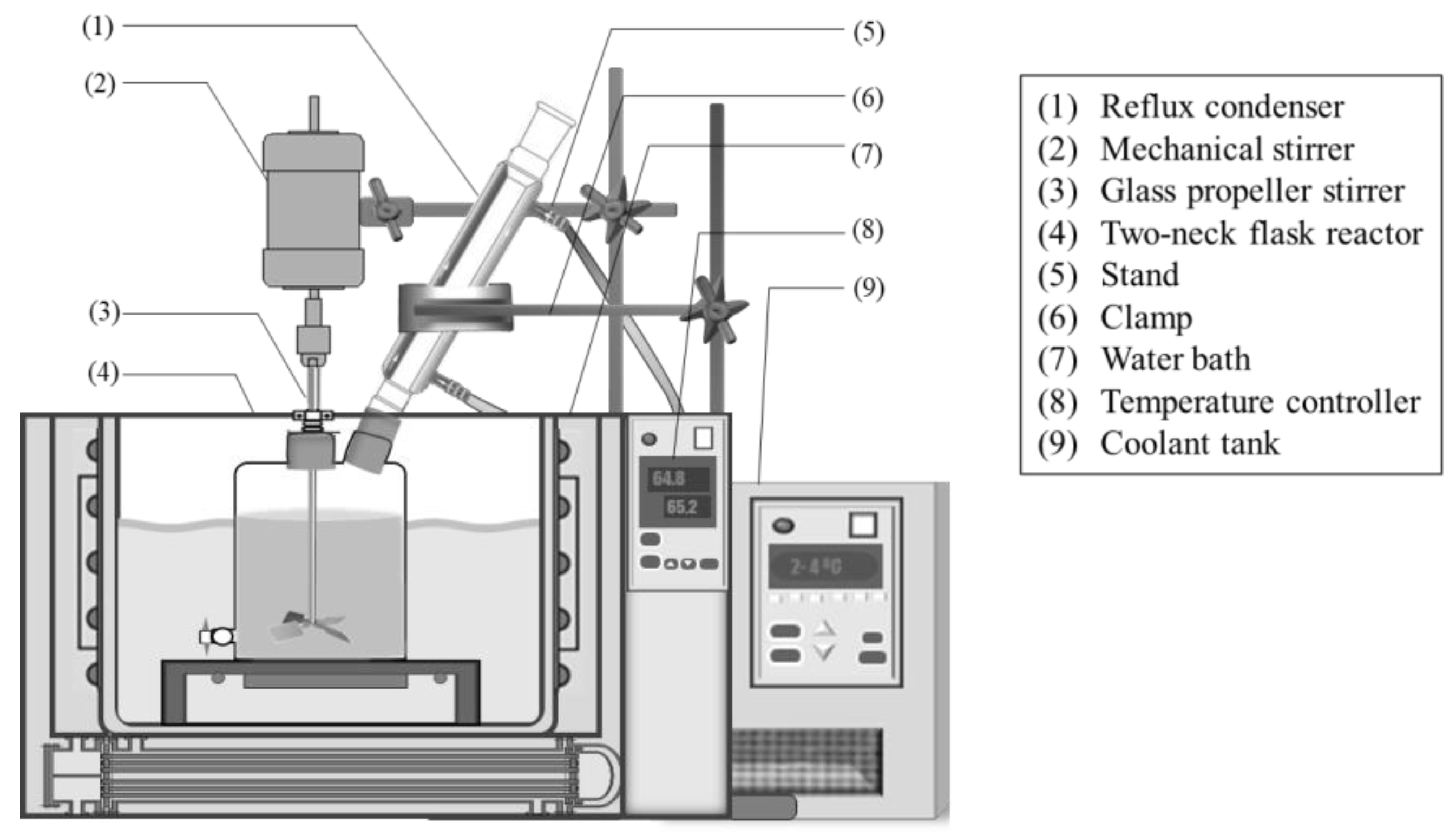 (1)
(2)
(3)
(4)
(5)
(6)
(7)
(8)
(9)

64.8
65.2

2-4°C

(1) Reflux condenser
(2) Mechanical stirrer
(3) Glass propeller stirrer
(4) Two-neck flask reactor
(5) Stand
(6) Clamp
(7) Water bath
(8) Temperature controller
(9) Coolant tank