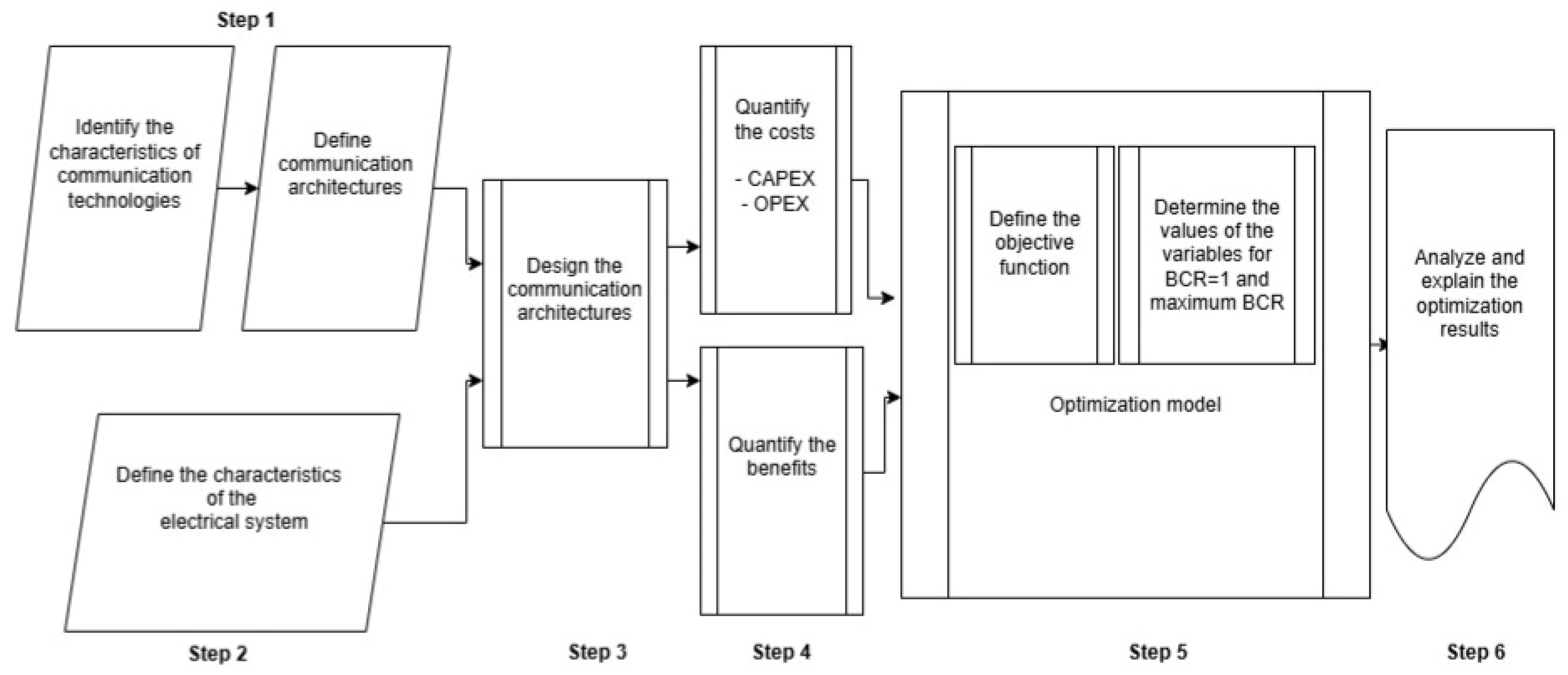 Step 1

Identify the characteristics of communication technologies

Define communication architectures

Define the characteristics of the electrical system

Step 2

Design the communication architectures

Step 3

Quantify the costs

- CAPEX
- OPEX

Quantify the benefits

Step 4

Define the objective function

Determine the values of the variables for BCR=1 and maximum BCR

Optimization model

Step 5

Analyze and explain the optimization results

Step 6