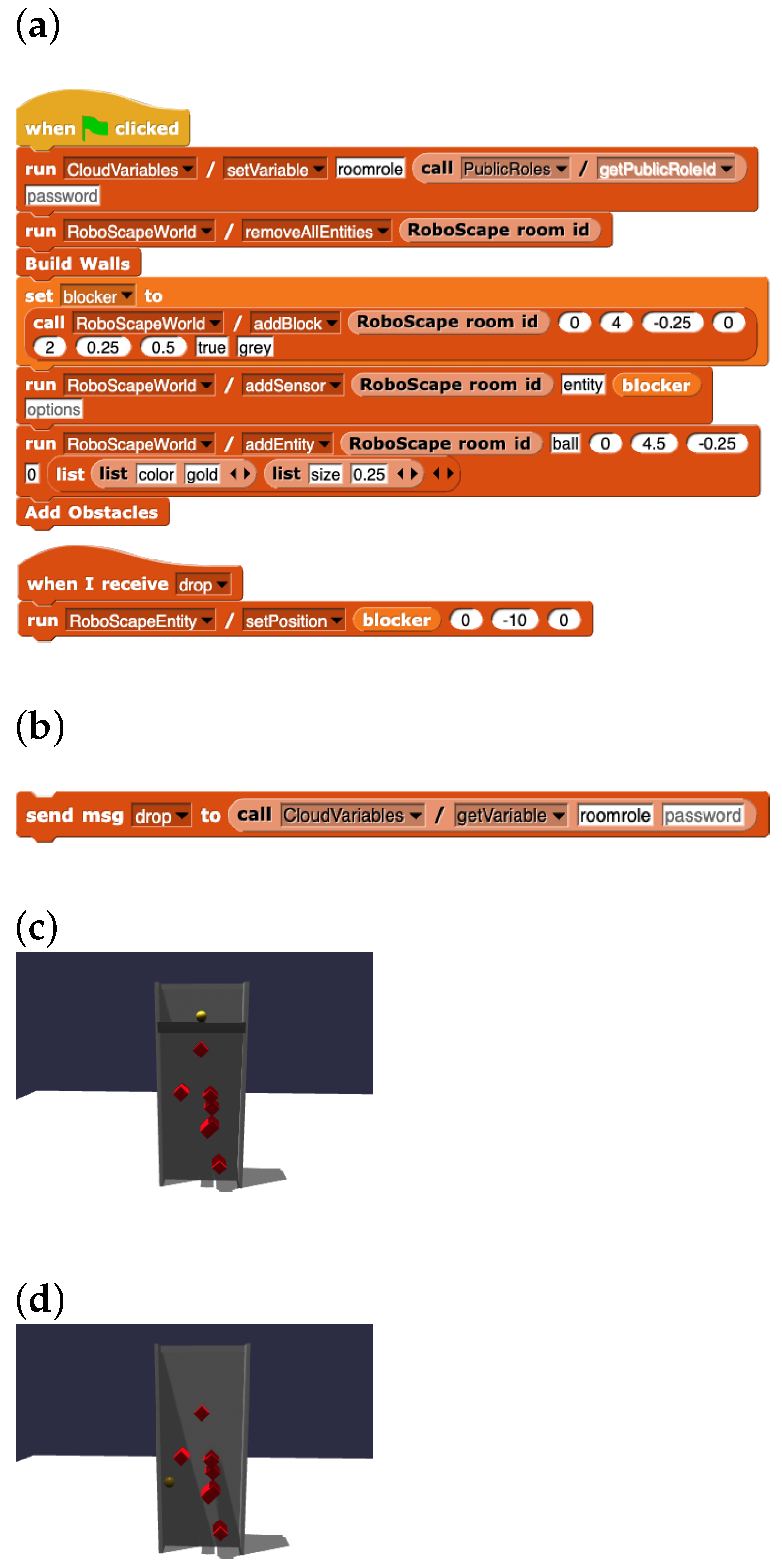 (a)

when clicked
run CloudVariables / setVariable roomrole call PublicRoles / getPublicRoleId password
run RoboScapeWorld / removeAllEntities RoboScape room id
Build Walls
set blocker to
call RoboScapeWorld / addBlock RoboScape room id 0 4 -0.25 0 2 0.25 0.5 true grey
run RoboScapeWorld / addSensor RoboScape room id entity blocker options
run RoboScapeWorld / addEntity RoboScape room id ball 0 4.5 -0.25 0 list list color gold list size 0.25
Add Obstacles

when I receive drop
run RoboScapeEntity / setPosition blocker 0 -10 0

(b)

send msg drop to call CloudVariables / getVariable roomrole password

(c)

(d)