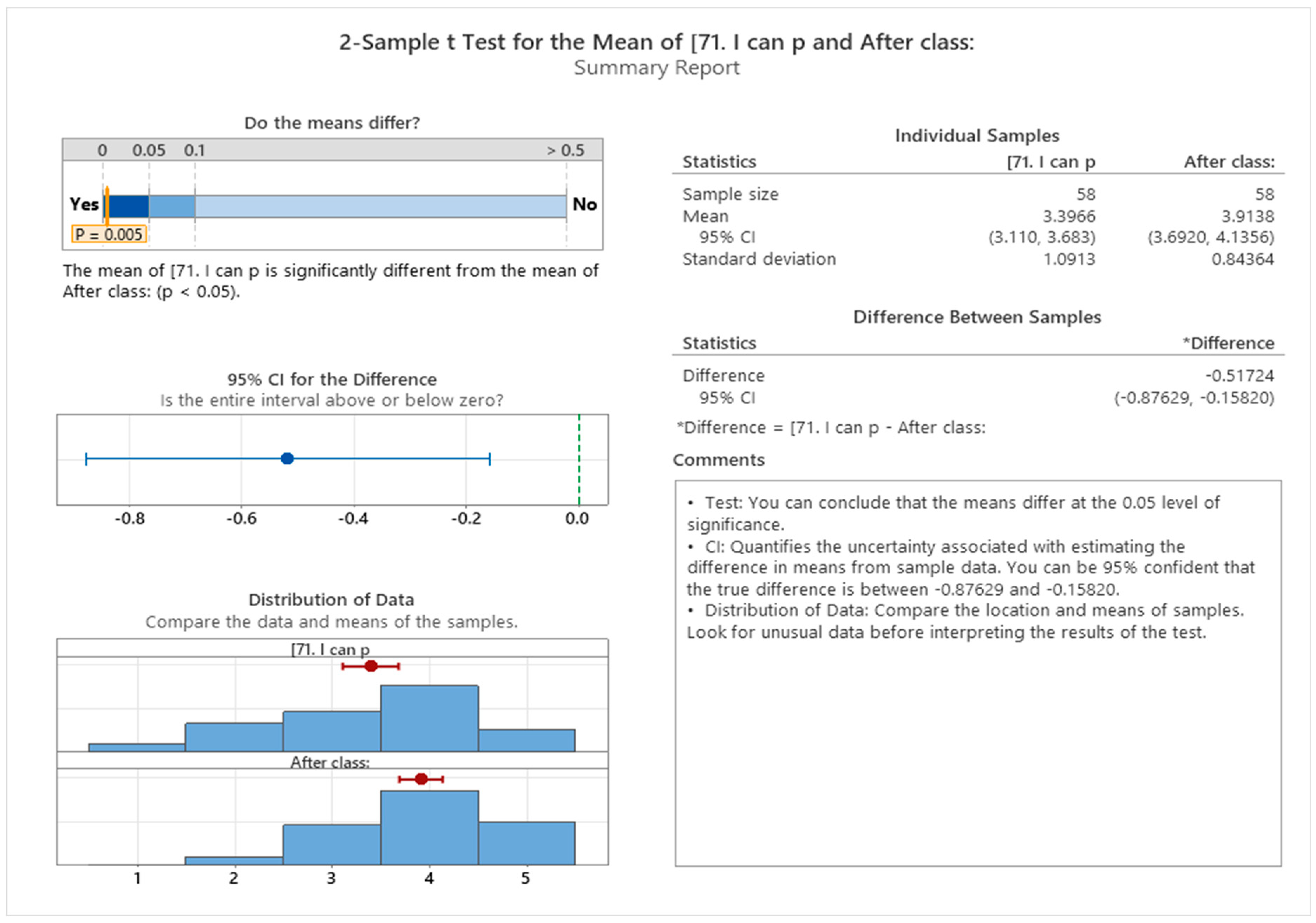 2-Sample t Test for the Mean of [71. I can p and After class:
Summary Report

Do the means differ?

0 0.05 0.1 > 0.5

Yes No

P = 0.005

The mean of [71. I can p is significantly different from the mean of After class: (p < 0.05).

95% CI for the Difference
Is the entire interval above or below zero?

-0.8 -0.6 -0.4 -0.2 0.0

Distribution of Data
Compare the data and means of the samples.

[71. I can p

After class:

1 2 3 4 5

Individual Samples

| Statistics | [71. I can p | After class: |
|---|---|---|
| Sample size | 58 | 58 |
| Mean | 3.3966 | 3.9138 |
| 95% CI | (3.110, 3.683) | (3.6920, 4.1356) |
| Standard deviation | 1.0913 | 0.84364 |

Difference Between Samples

| Statistics | *Difference |
|---|---|
| Difference | -0.51724 |
| 95% CI | (-0.87629, -0.15820) |

*Difference = [71. I can p - After class:

Comments

• Test: You can conclude that the means differ at the 0.05 level of significance.
• CI: Quantifies the uncertainty associated with estimating the difference in means from sample data. You can be 95% confident that the true difference is between -0.87629 and -0.15820.
• Distribution of Data: Compare the location and means of samples. Look for unusual data before interpreting the results of the test.