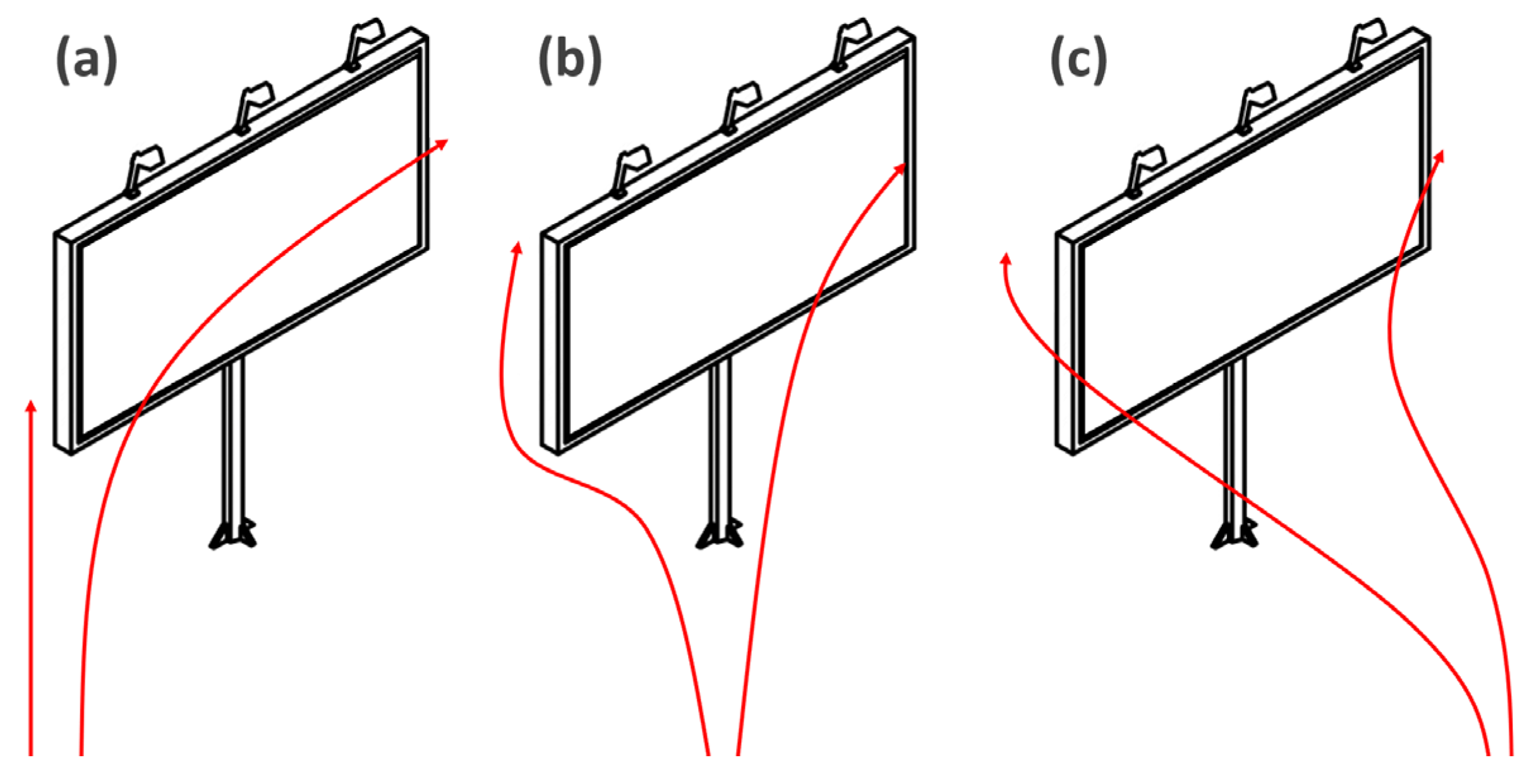 (a)

(b)

(c)