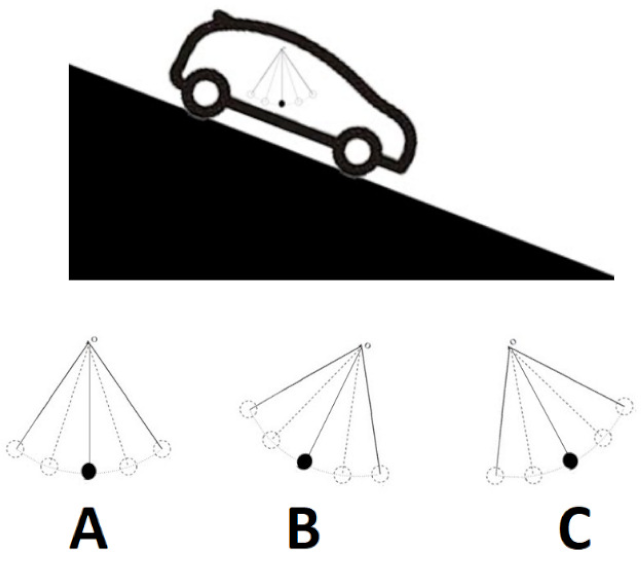 o

o

o

A

B

C