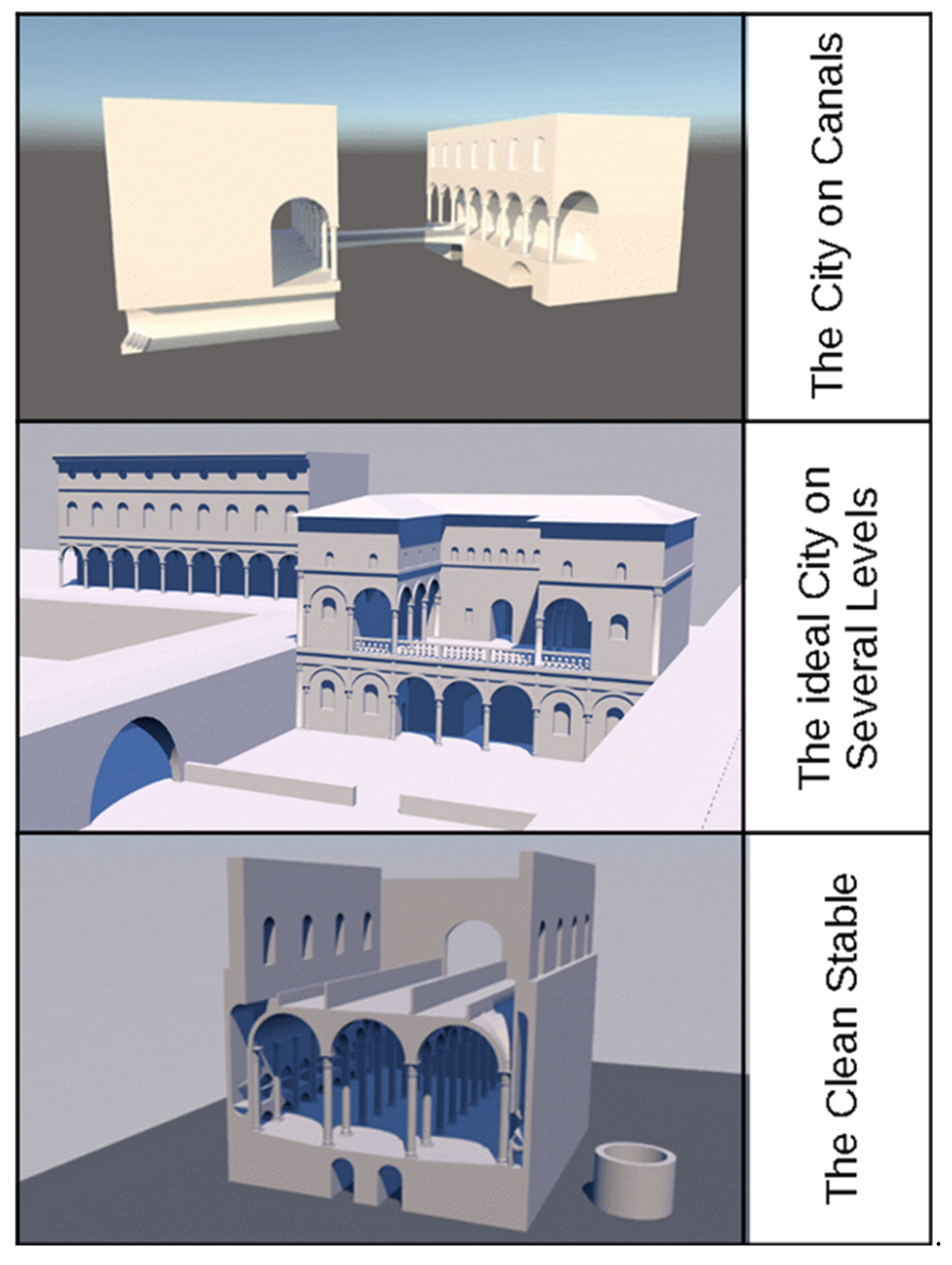 The City on Canals

The ideal City on Several Levels

The Clean Stable