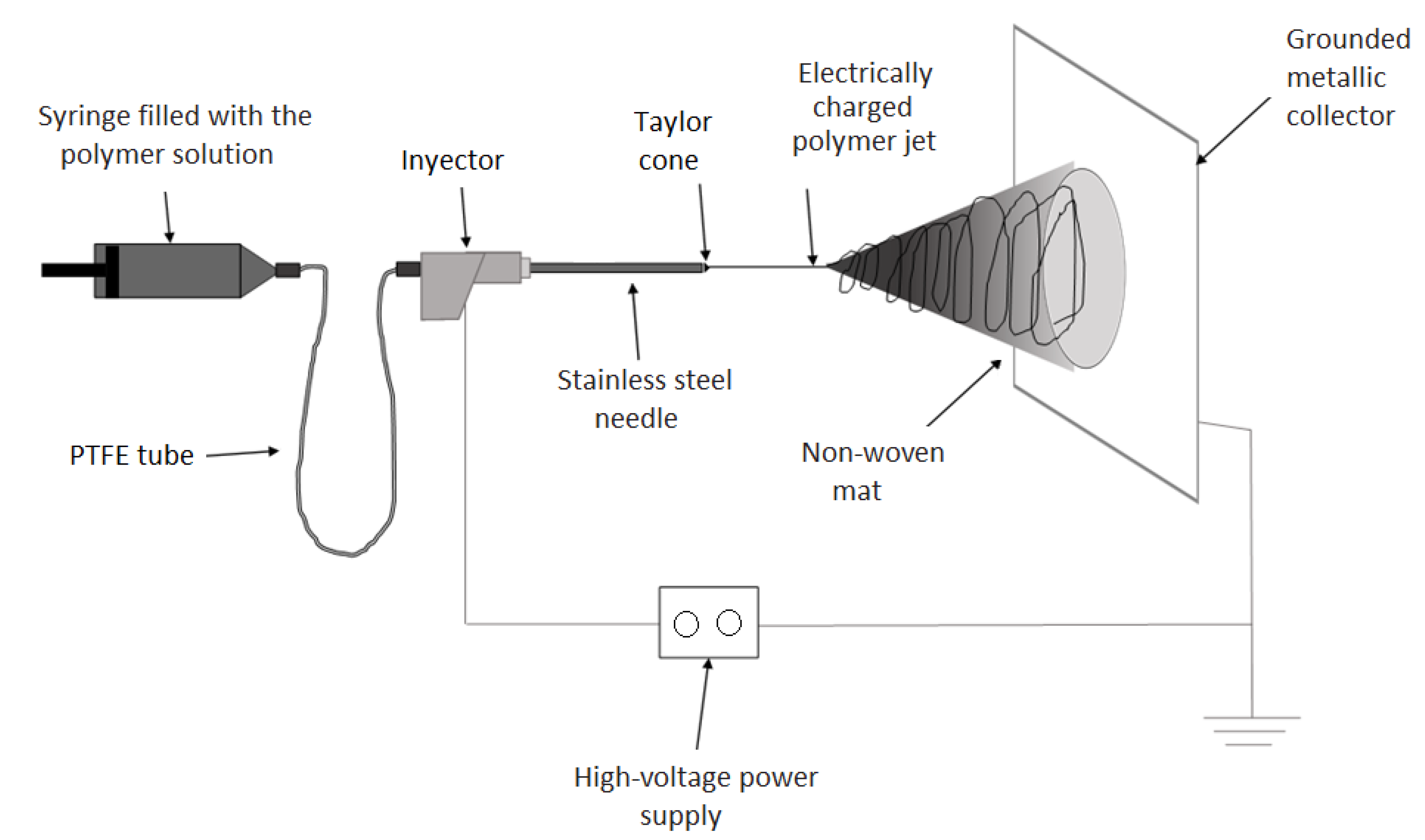 Syringe filled with the polymer solution

Inyector

Taylor cone

Electrically charged polymer jet

Grounded metallic collector

PTFE tube

Stainless steel needle

Non-woven mat

High-voltage power supply