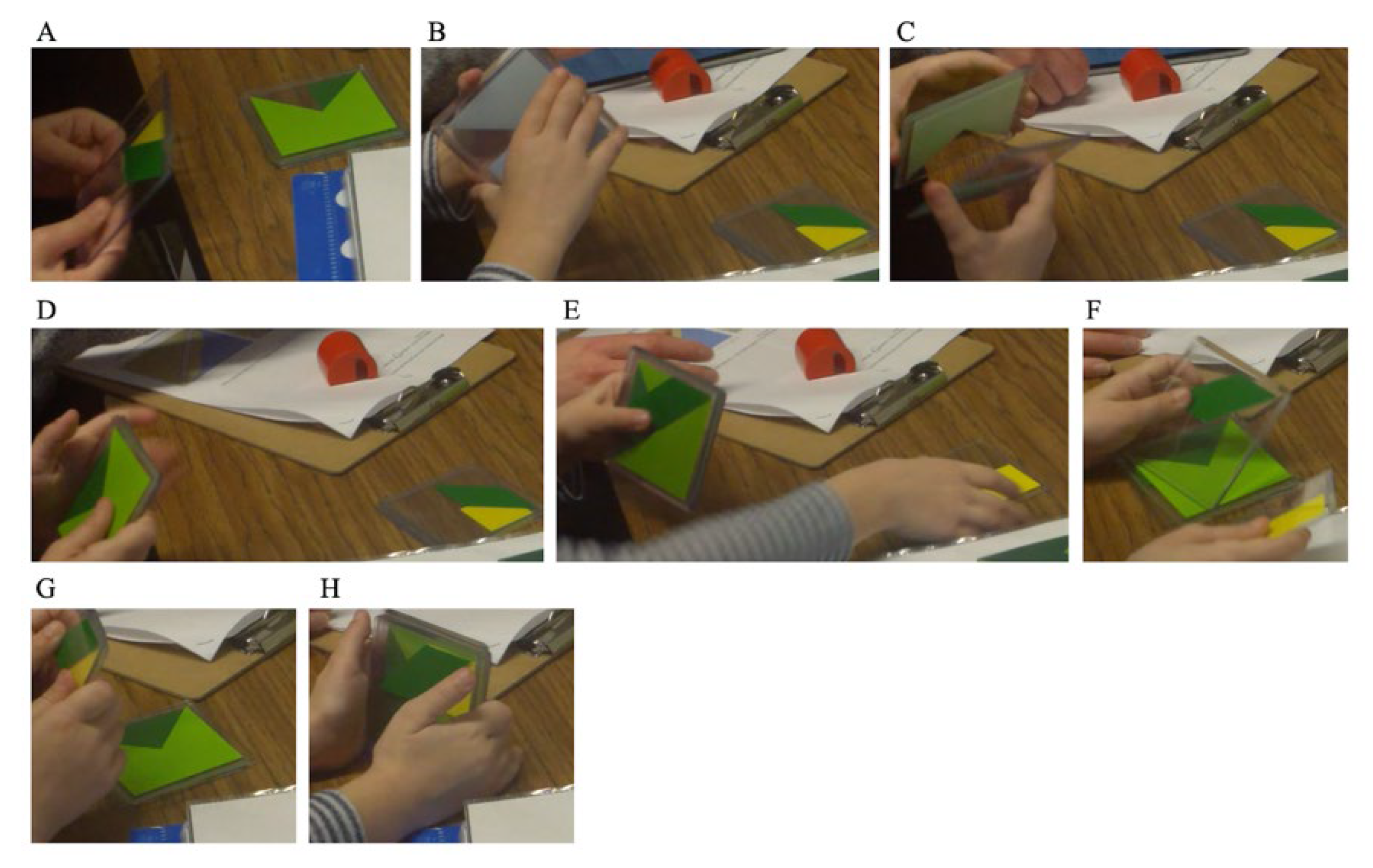 A

B

C

D

E

F

G

H