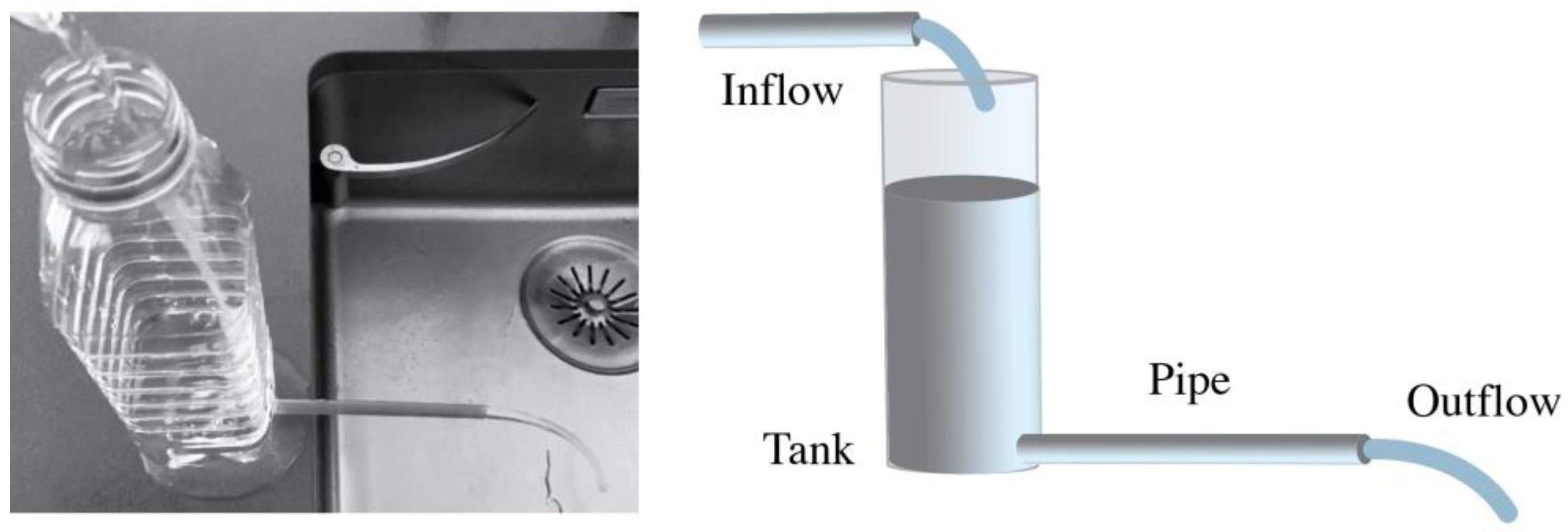 Inflow

Pipe

Outflow

Tank