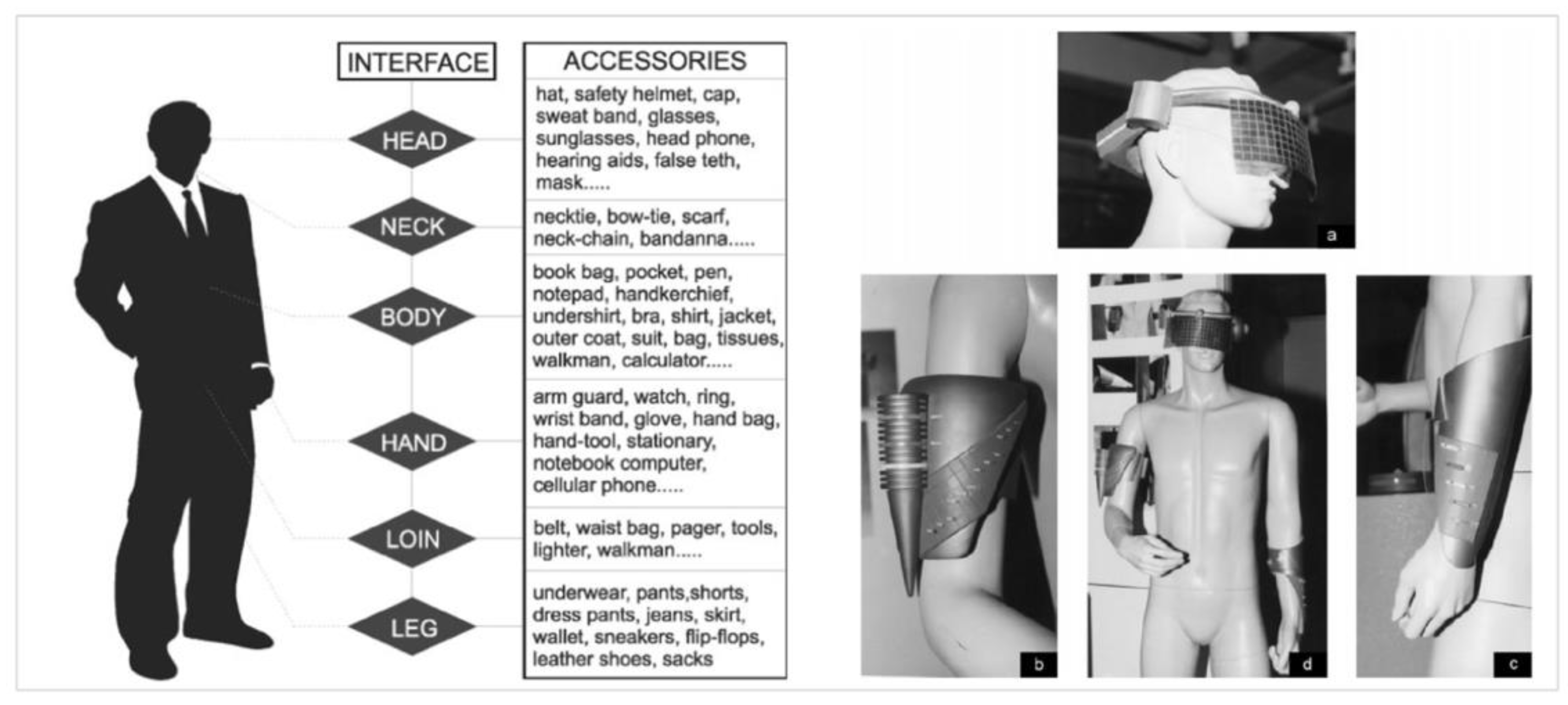 | INTERFACE | ACCESSORIES |
|---|---|
| HEAD | hat, safety helmet, cap, sweat band, glasses, sunglasses, head phone, hearing aids, false teth, mask..... |
| NECK | necktie, bow-tie, scarf, neck-chain, bandanna..... |
| BODY | book bag, pocket, pen, notepad, handkerchief, undershirt, bra, shirt, jacket, outer coat, suit, bag, tissues, walkman, calculator..... |
| HAND | arm guard, watch, ring, wrist band, glove, hand bag, hand-tool, stationary, notebook computer, cellular phone..... |
| LOIN | belt, waist bag, pager, tools, lighter, walkman..... |
| LEG | underwear, pants,shorts, dress pants, jeans, skirt, wallet, sneakers, flip-flops, leather shoes, sacks |

a

b

d

c