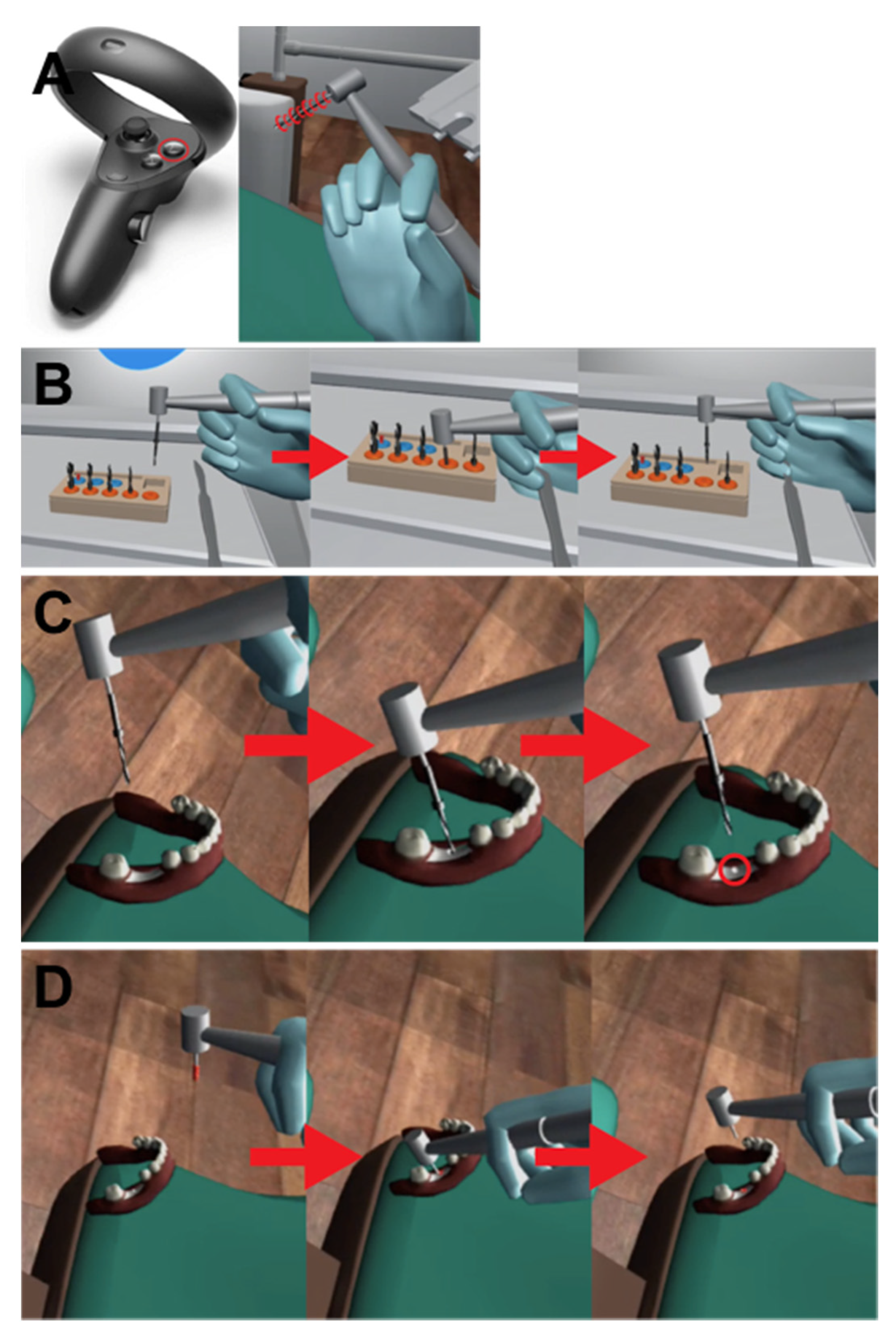 A

B

C

D