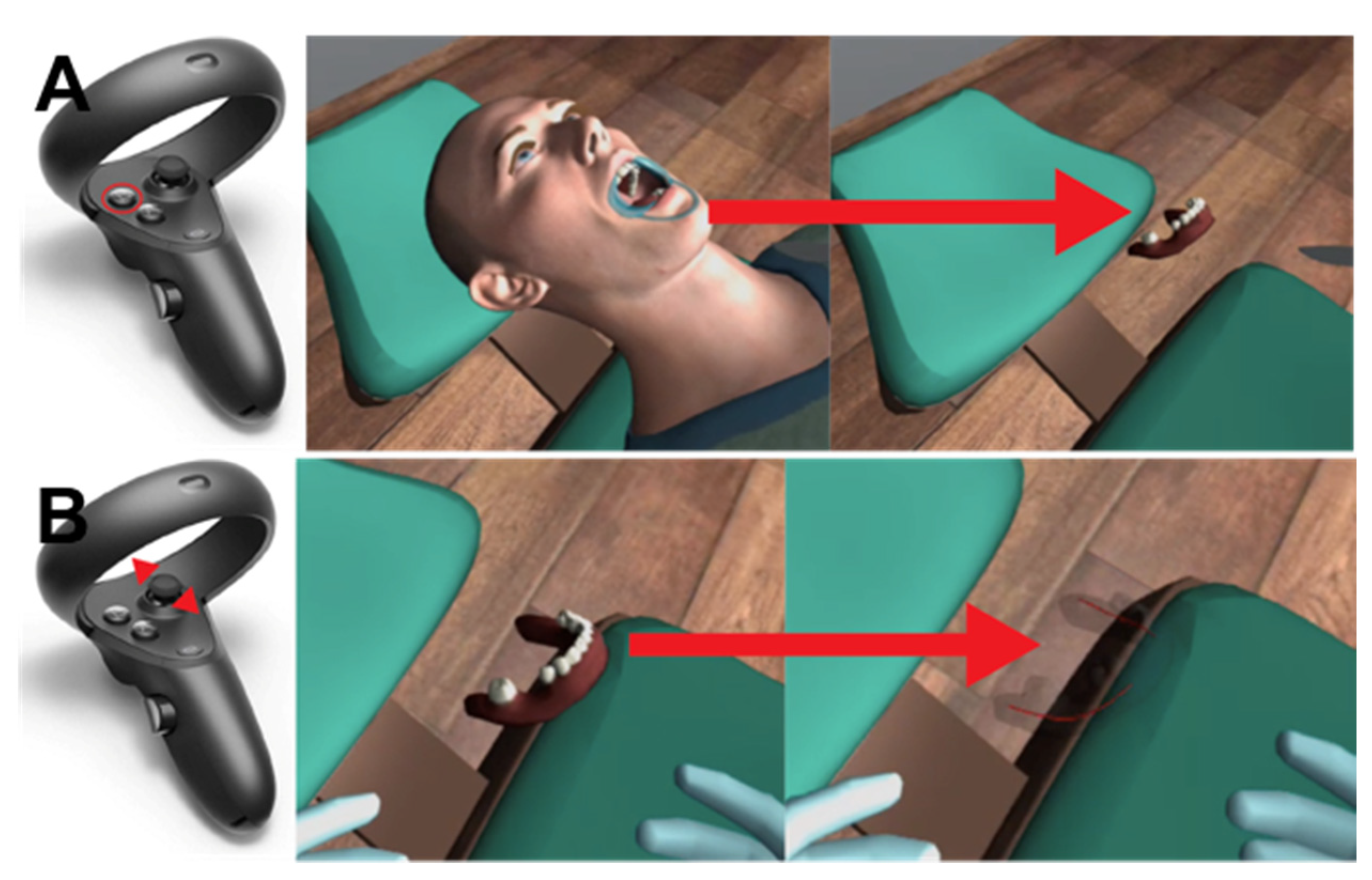 A

B