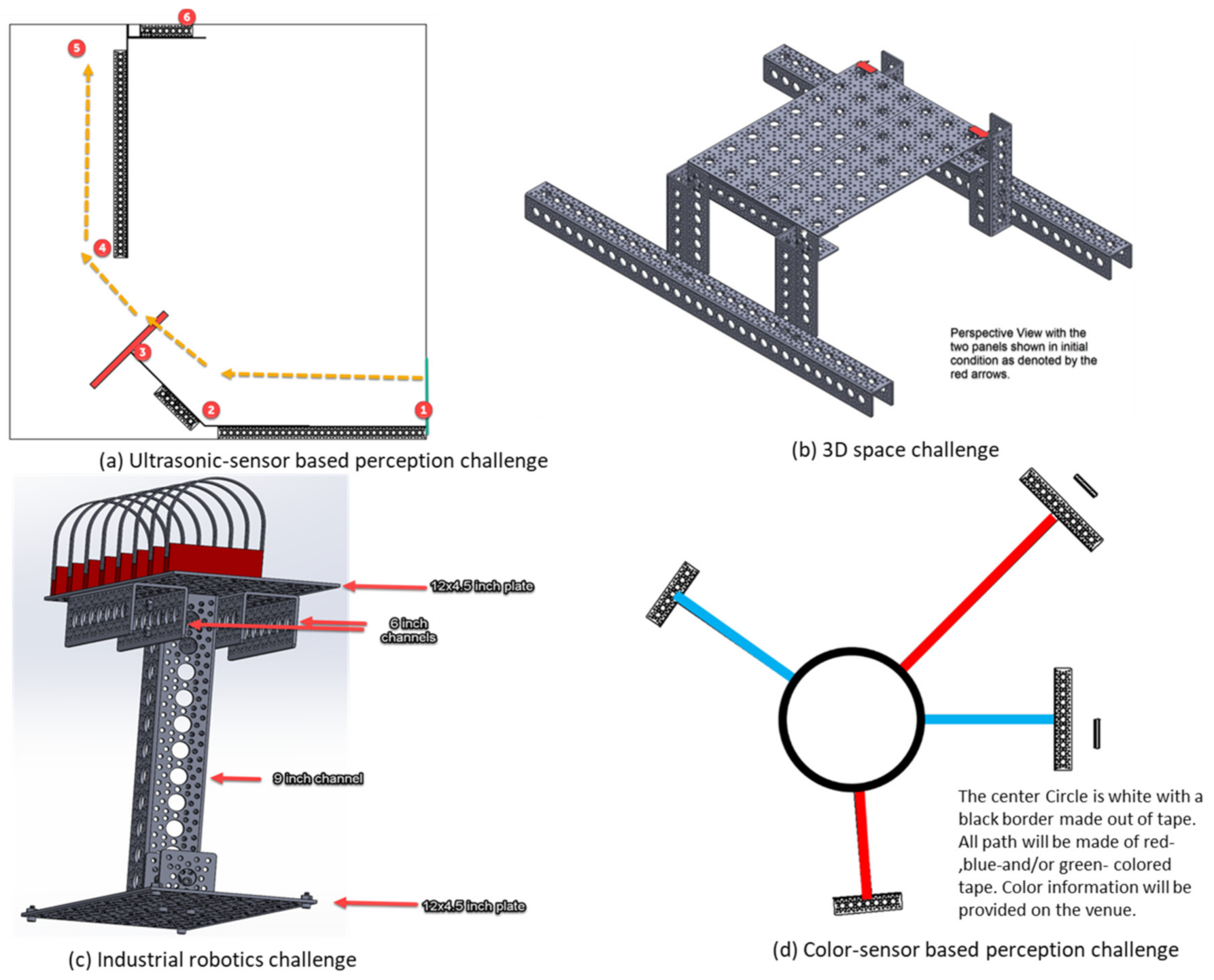 6

5

4

3

2

1

(a) Ultrasonic-sensor based perception challenge

Perspective View with the two panels shown in initial condition as denoted by the red arrows.

(b) 3D space challenge

12x4.5 inch plate

6 inch channels

9 inch channel

12x4.5 inch plate

(c) Industrial robotics challenge

The center Circle is white with a black border made out of tape. All path will be made of red- ,blue-and/or green- colored tape. Color information will be provided on the venue.

(d) Color-sensor based perception challenge