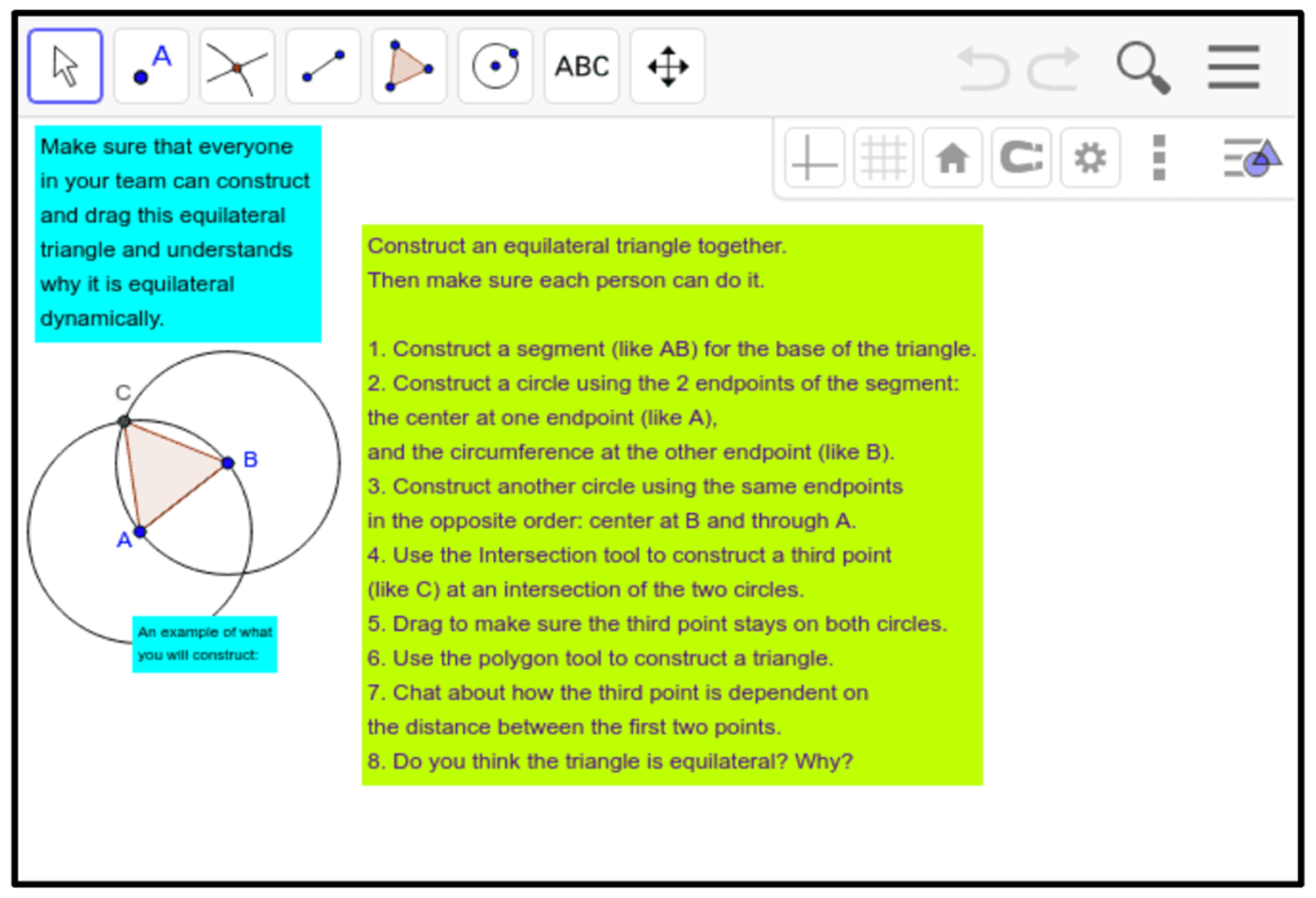 A

ABC

Make sure that everyone in your team can construct and drag this equilateral triangle and understands why it is equilateral dynamically.

C

B

A

An example of what you will construct:

Construct an equilateral triangle together.
Then make sure each person can do it.

1. Construct a segment (like AB) for the base of the triangle.
2. Construct a circle using the 2 endpoints of the segment: the center at one endpoint (like A), and the circumference at the other endpoint (like B).
3. Construct another circle using the same endpoints in the opposite order: center at B and through A.
4. Use the Intersection tool to construct a third point (like C) at an intersection of the two circles.
5. Drag to make sure the third point stays on both circles.
6. Use the polygon tool to construct a triangle.
7. Chat about how the third point is dependent on the distance between the first two points.
8. Do you think the triangle is equilateral? Why?