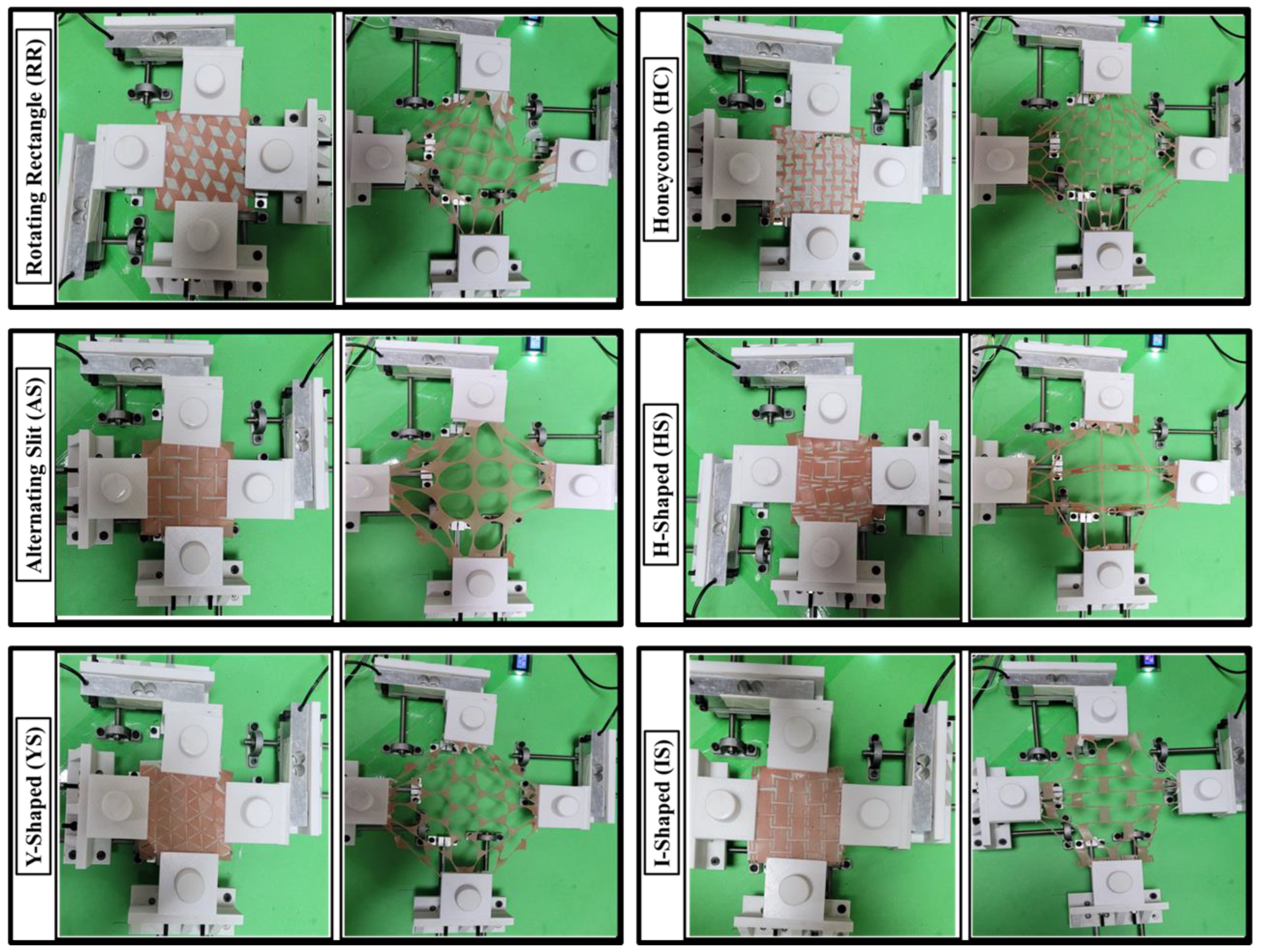 Rotating Rectangle (RR)

Honeycomb (HC)

Alternating Slit (AS)

H-Shaped (HS)

Y-Shaped (YS)

I-Shaped (IS)