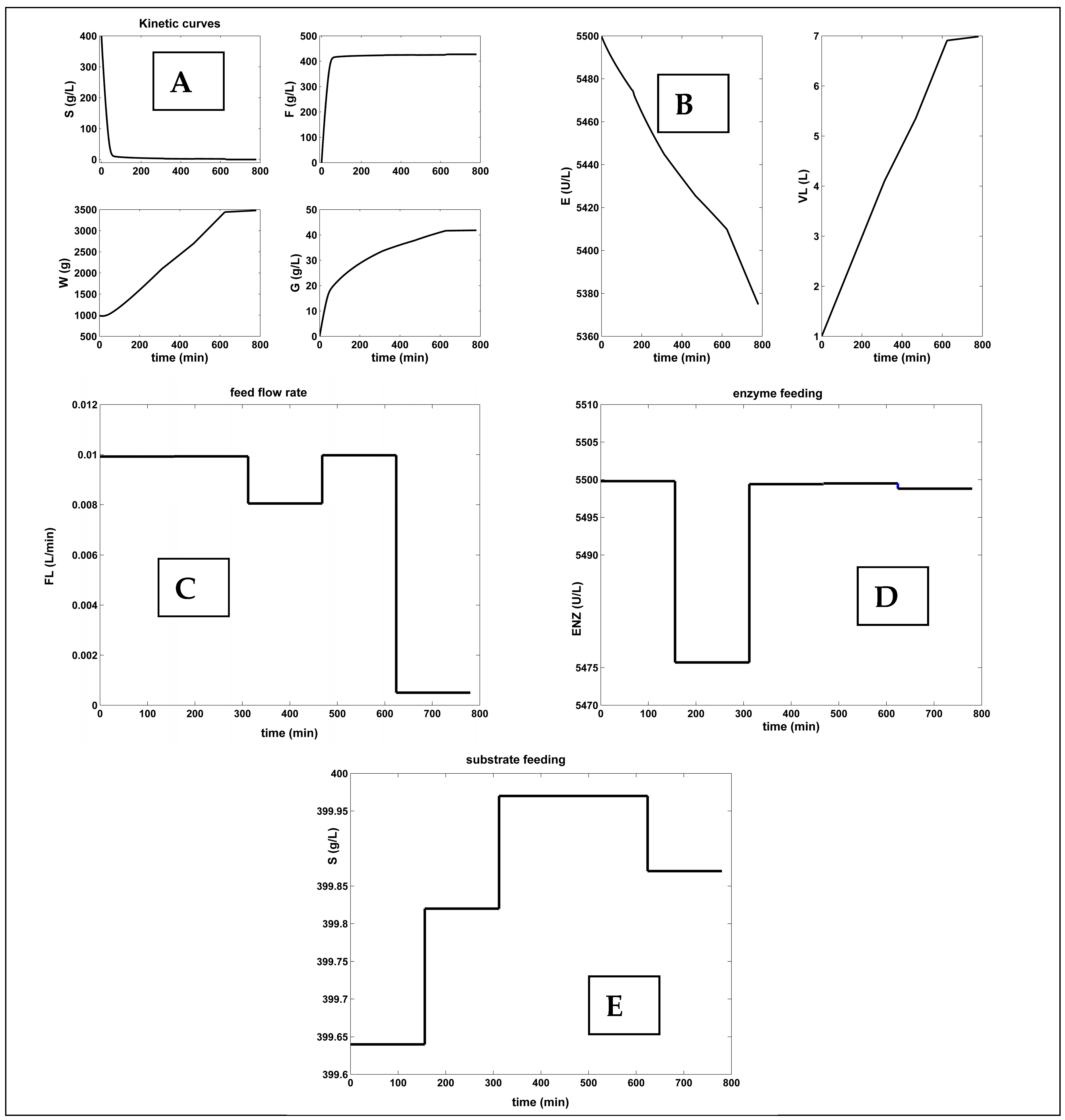 Kinetic curves

A

S (g/L)
400
300
200
100
0
0 200 400 600 800

F (g/L)
500
400
300
200
100
0
0 200 400 600 800

W (g)
3500
3000
2500
2000
1500
1000
500
0 200 400 600 800
time (min)

G (g/L)
50
40
30
20
10
0
0 200 400 600 800
time (min)

B

E (U/L)
5500
5480
5460
5440
5420
5400
5380
5360
0 200 400 600 800
time (min)

VL (L)
7
6
5
4
3
2
1
0 200 400 600 800
time (min)

feed flow rate

C

FL (L/min)
0.012
0.01
0.008
0.006
0.004
0.002
0
0 100 200 300 400 500 600 700 800
time (min)

enzyme feeding

D

ENZ (U/L)
5510
5505
5500
5495
5490
5475
5470
0 100 200 300 400 500 600 700 800
time (min)

substrate feeding

E

S (g/L)
400
399.95
399.85
399.8
399.75
399.7
399.65
399.6
0 100 200 300 400 500 600 700 800
time (min)