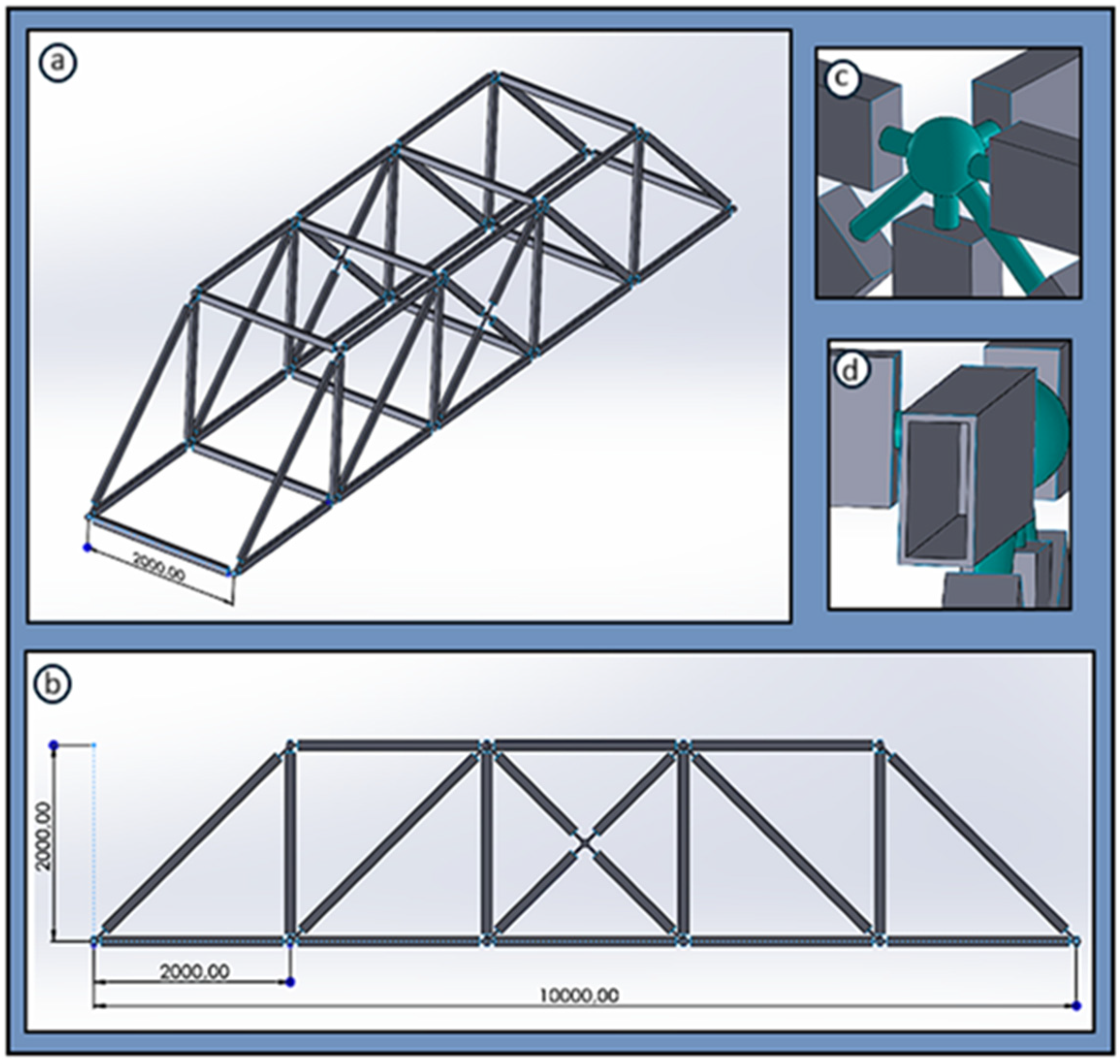 a

2000,00

c

d

b

2000,00

2000,00

10000,00