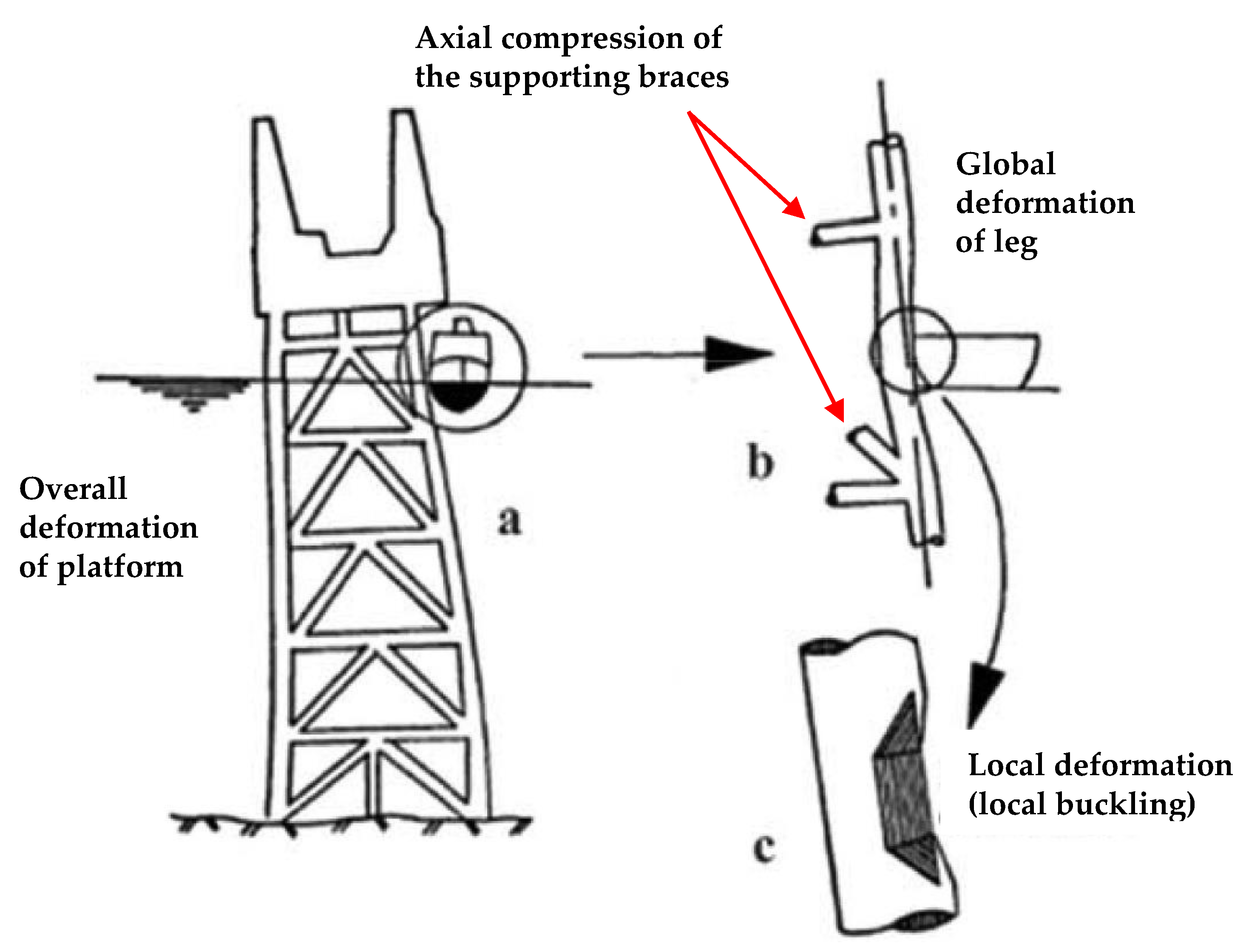 Axial compression of the supporting braces

Global deformation of leg

Overall deformation of platform

a

b

c

Local deformation (local buckling)