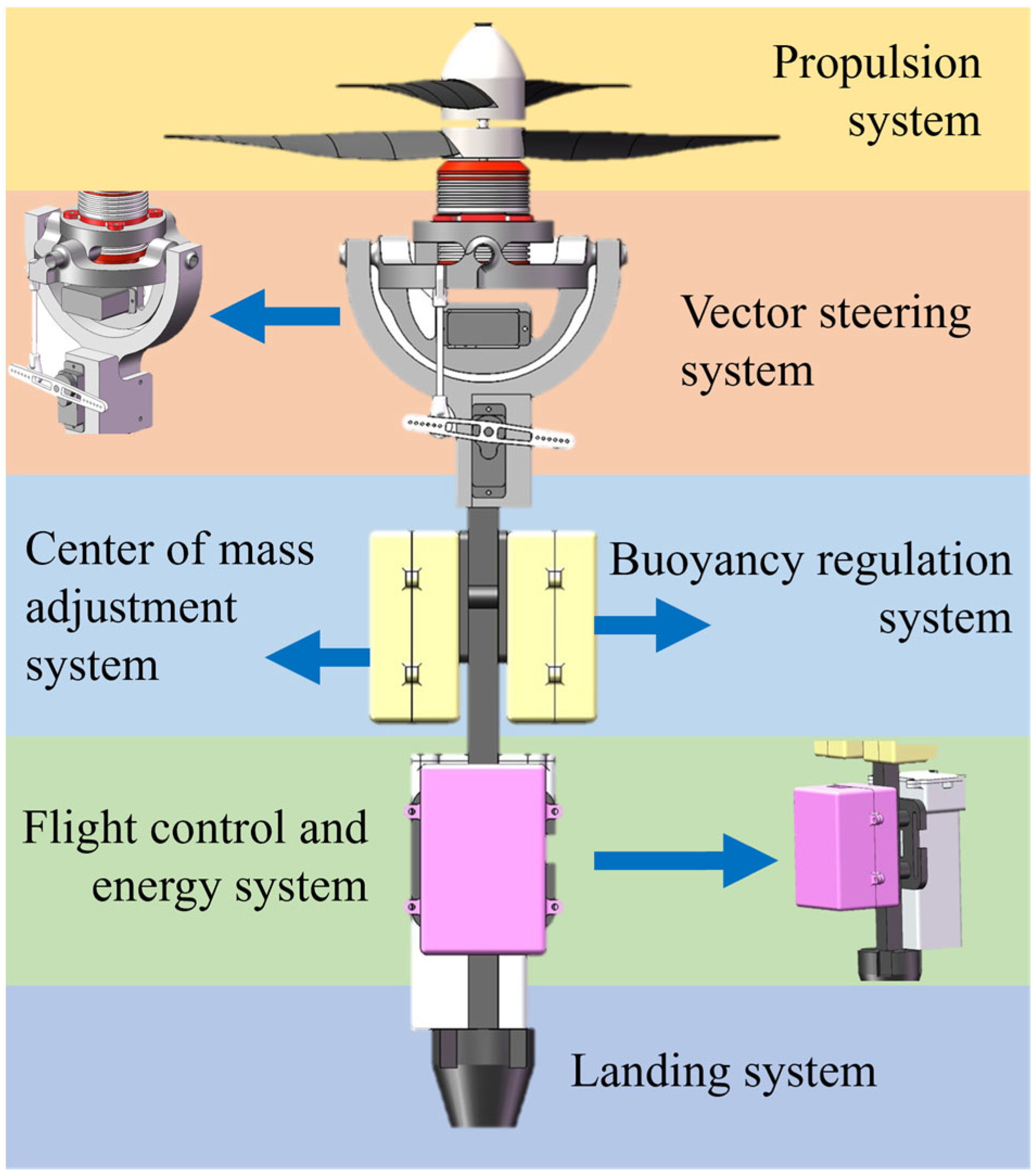 Propulsion system

Vector steering system

Center of mass adjustment system

Buoyancy regulation system

Flight control and energy system

Landing system