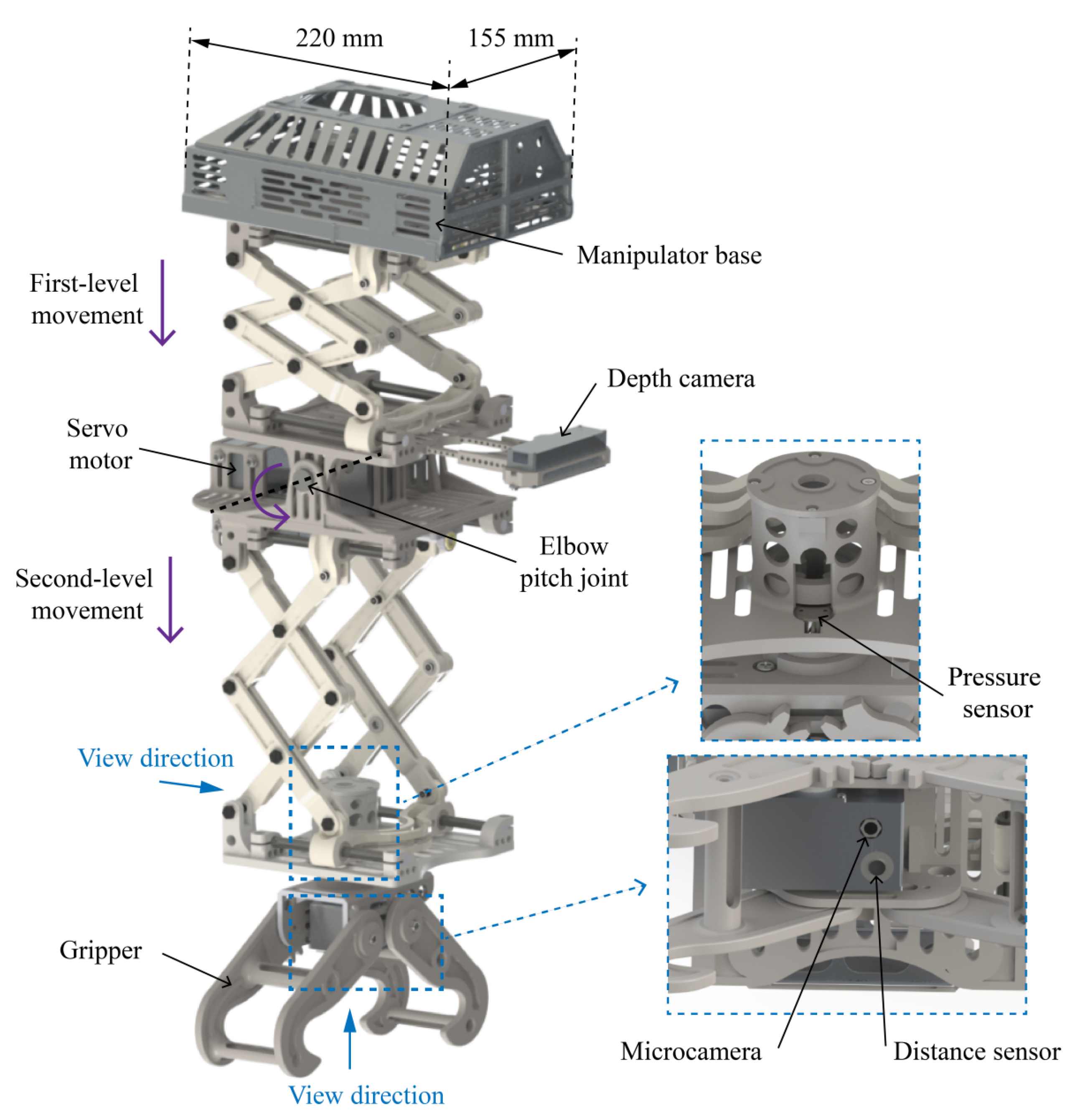 220 mm

155 mm

Manipulator base

First-level movement

Depth camera

Servo motor

Elbow pitch joint

Second-level movement

Pressure sensor

View direction

Gripper

Microcamera

Distance sensor

View direction