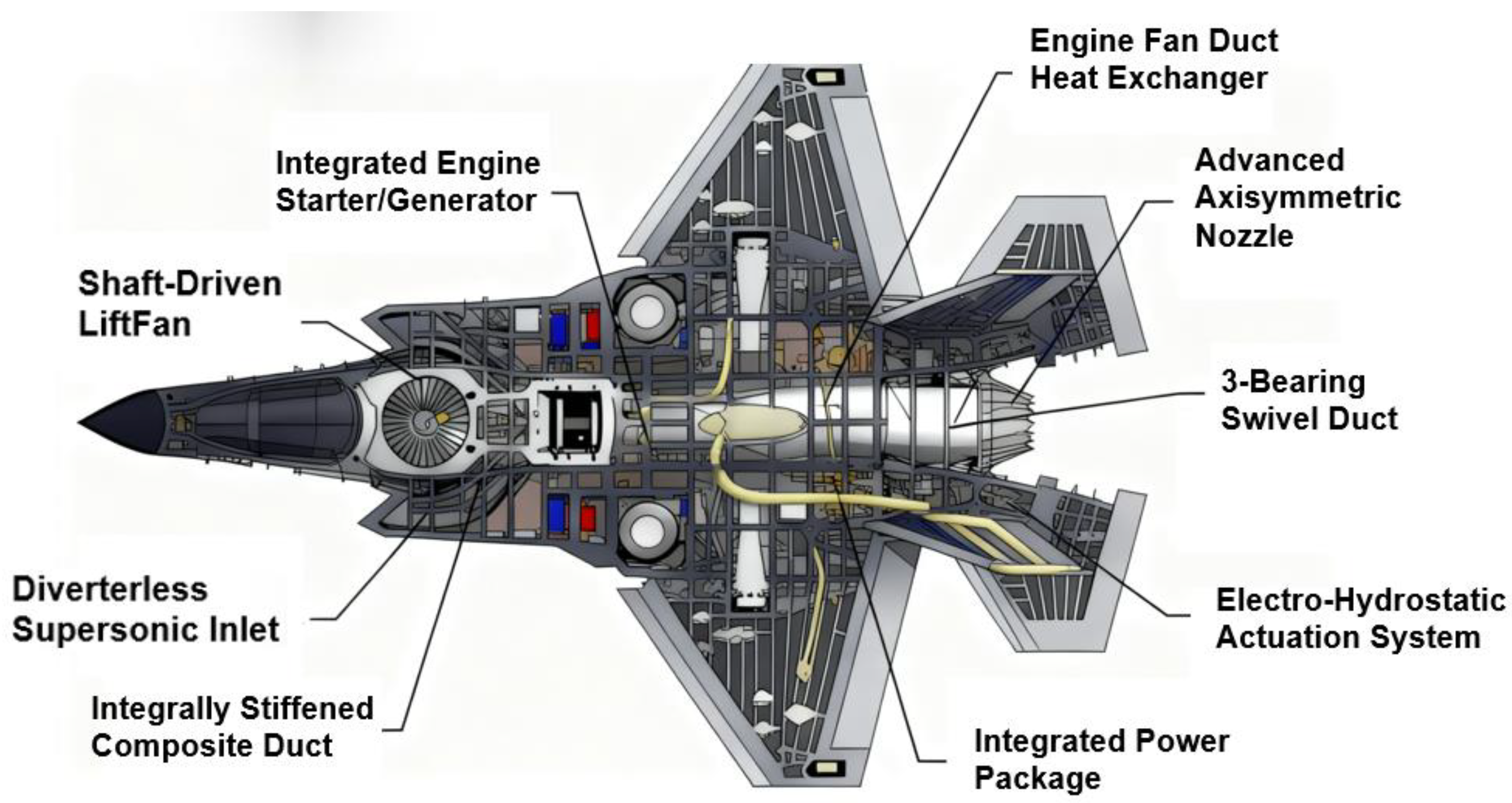 Engine Fan Duct
Heat Exchanger

Integrated Engine
Starter/Generator

Advanced
Axisymmetric
Nozzle

Shaft-Driven
LiftFan

3-Bearing
Swivel Duct

Diverterless
Supersonic Inlet

Electro-Hydrostatic
Actuation System

Integrally Stiffened
Composite Duct

Integrated Power
Package