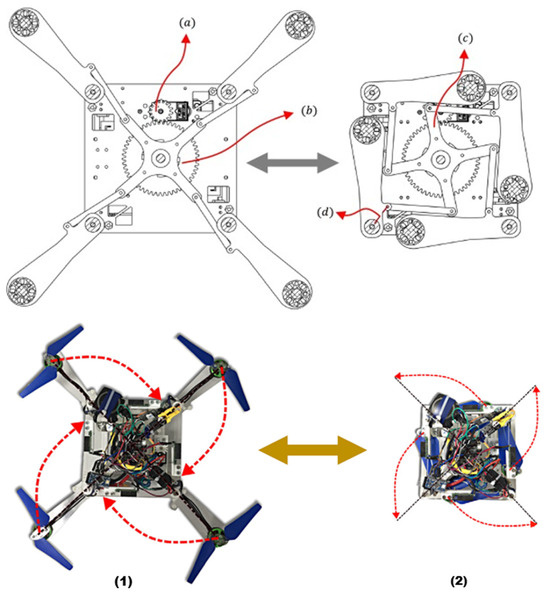 $(a)$
$(b)$
$(c)$
$(d)$
(1)
(2)