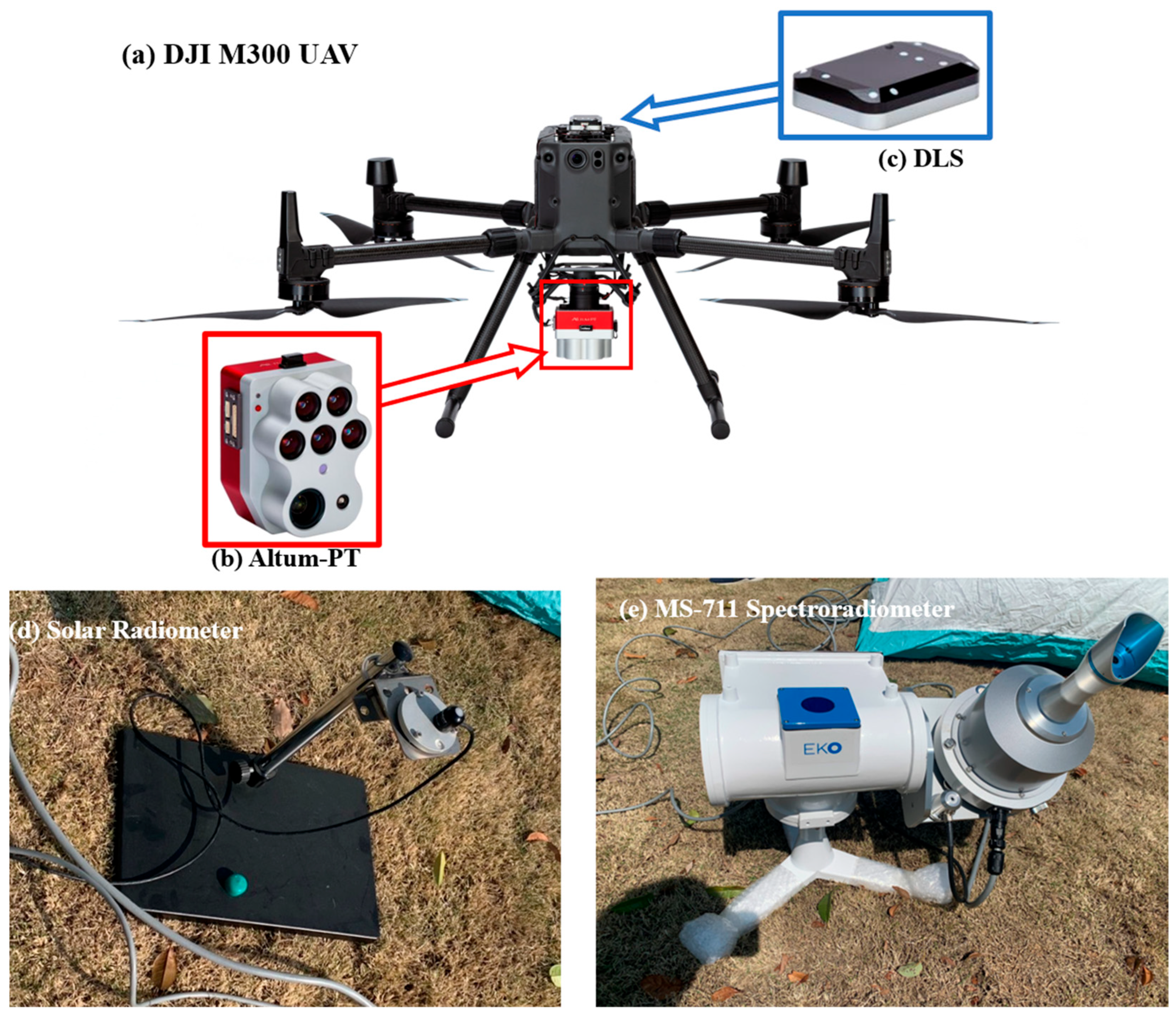 (a) DJI M300 UAV

(c) DLS

(b) Altum-PT

(d) Solar Radiometer

(e) MS-711 Spectroradiometer

EKO