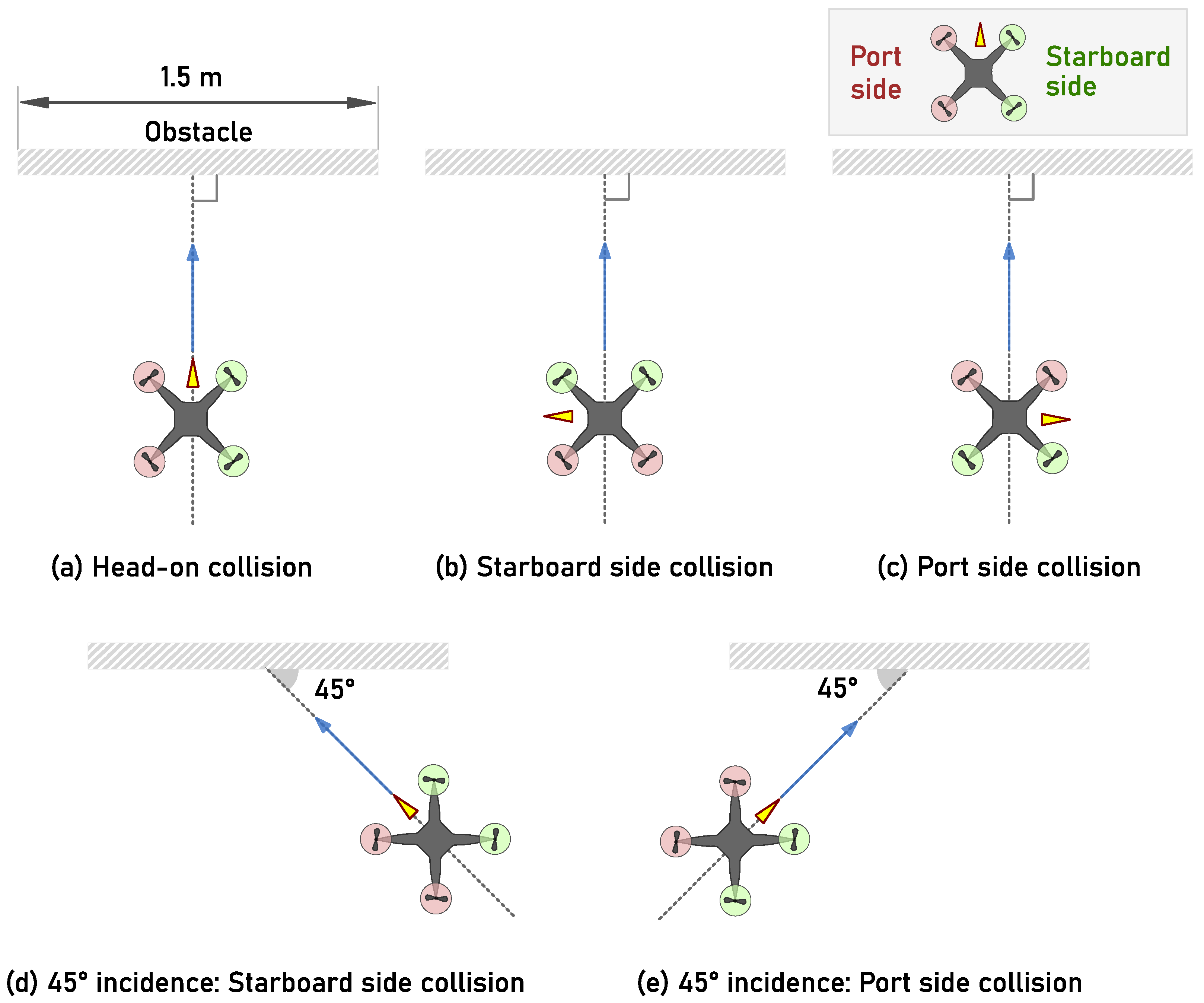 Port side

Starboard side

1.5 m

Obstacle

(a) Head-on collision

(b) Starboard side collision

(c) Port side collision

45°

45°

(d) 45° incidence: Starboard side collision

(e) 45° incidence: Port side collision