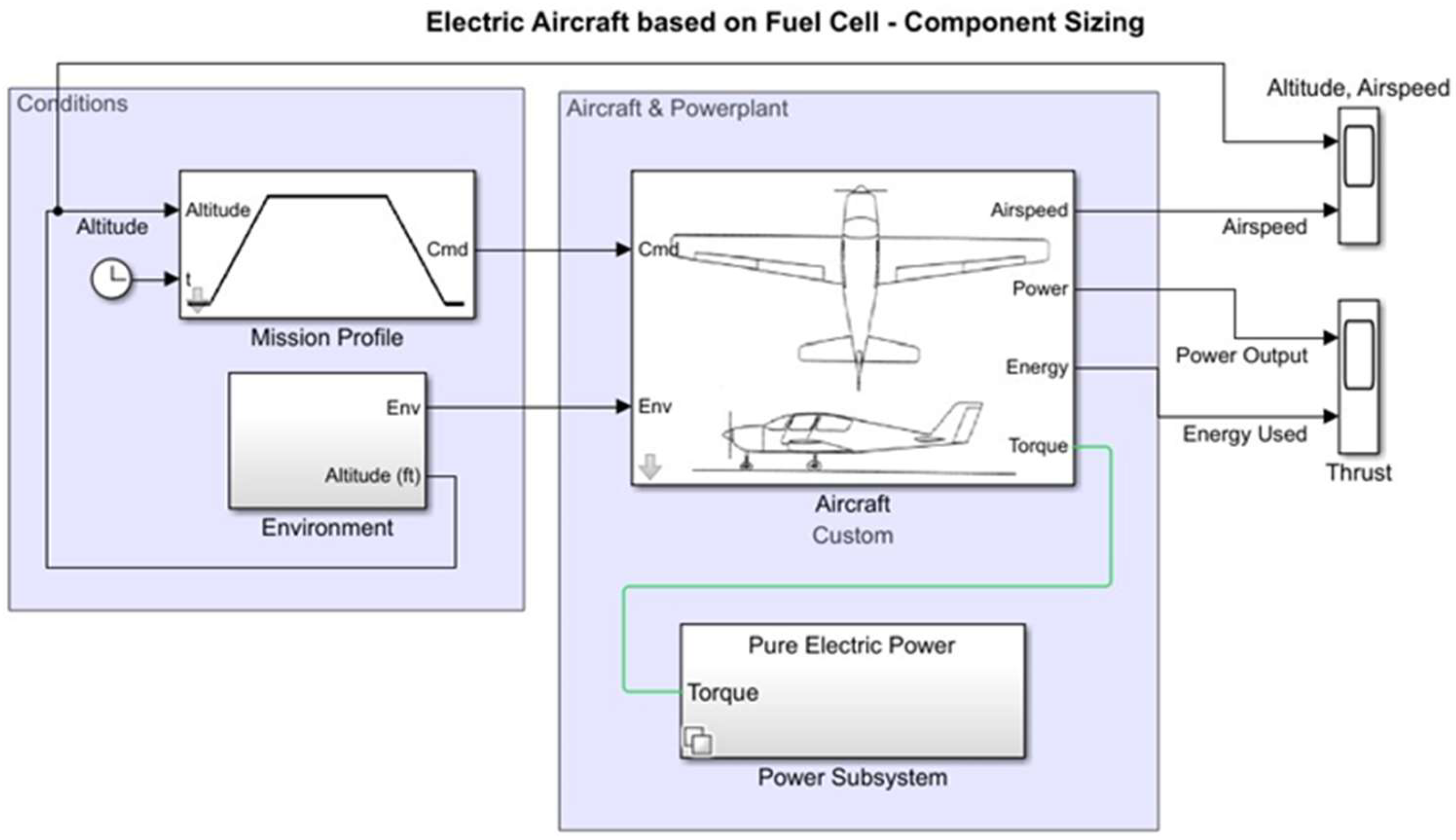 Electric Aircraft based on Fuel Cell - Component Sizing

Conditions

Altitude

Altitude

t

Cmd

Mission Profile

Env

Altitude (ft)

Environment

Aircraft & Powerplant

Cmd

Env

Airspeed

Power

Energy

Torque

Aircraft
Custom

Pure Electric Power

Torque

Power Subsystem

Altitude, Airspeed

Airspeed

Power Output

Energy Used

Thrust