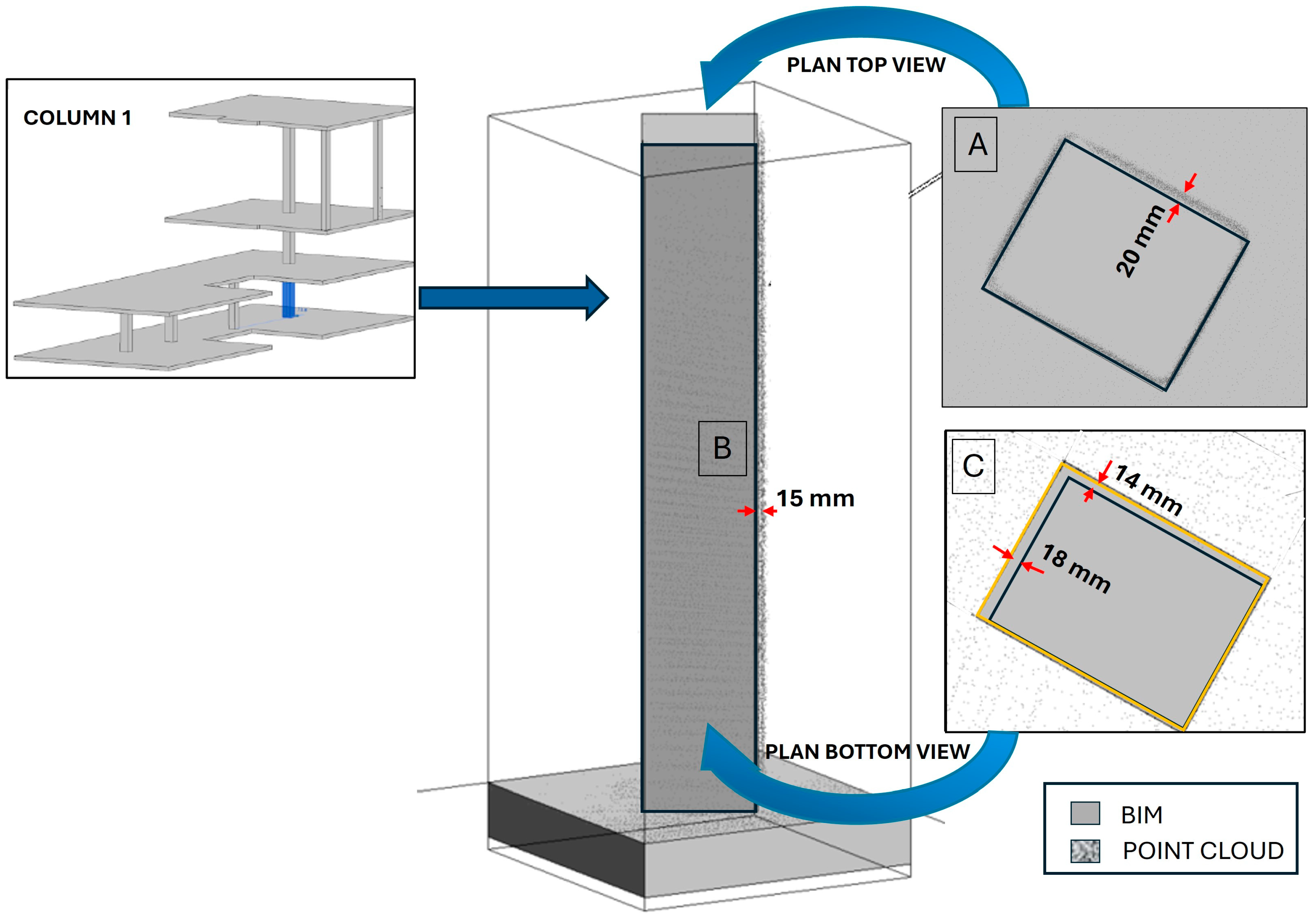 COLUMN 1

PLAN TOP VIEW

A

20 mm

B

15 mm

C

14 mm

18 mm

PLAN BOTTOM VIEW

BIM

POINT CLOUD