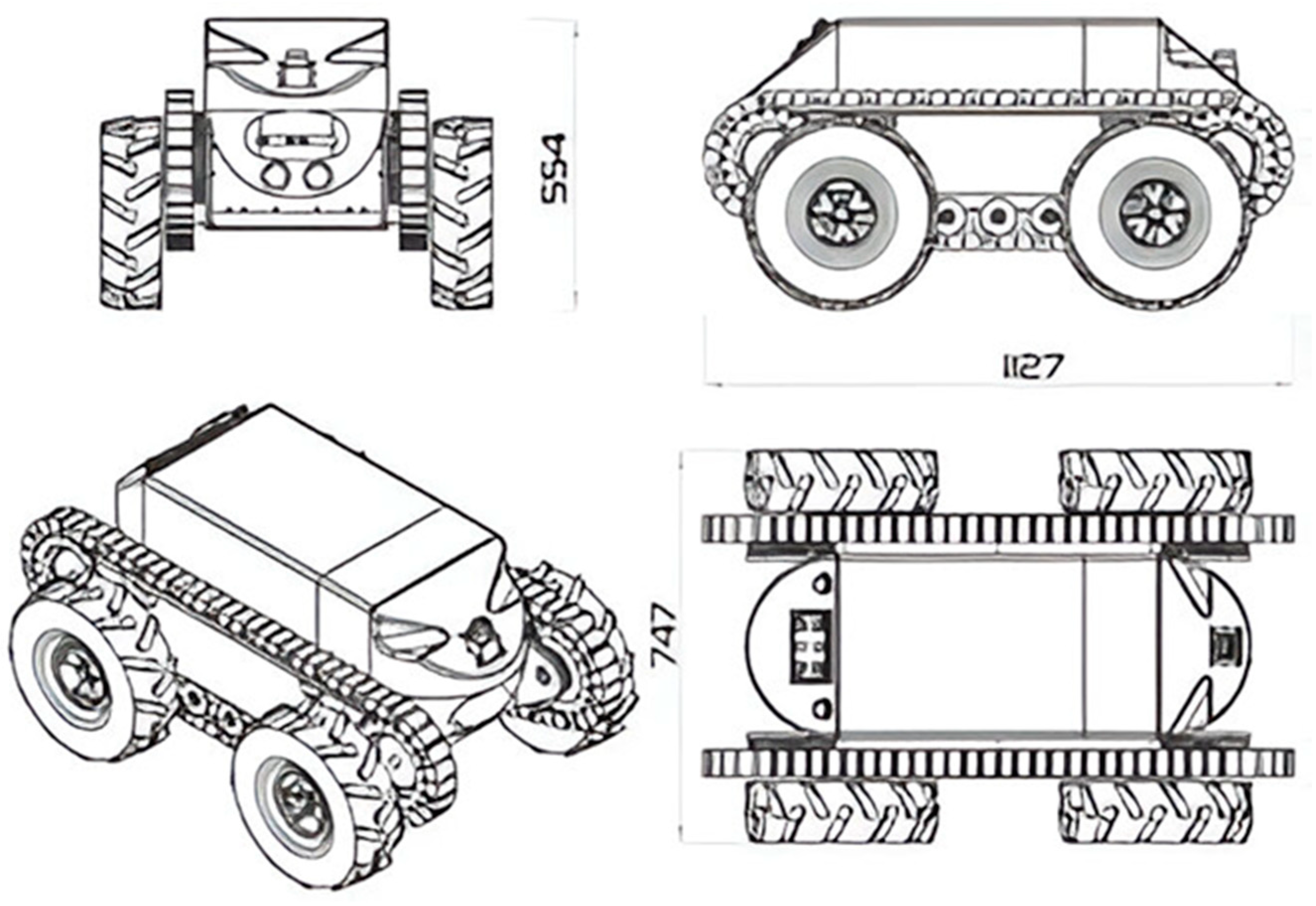 554

1127

747