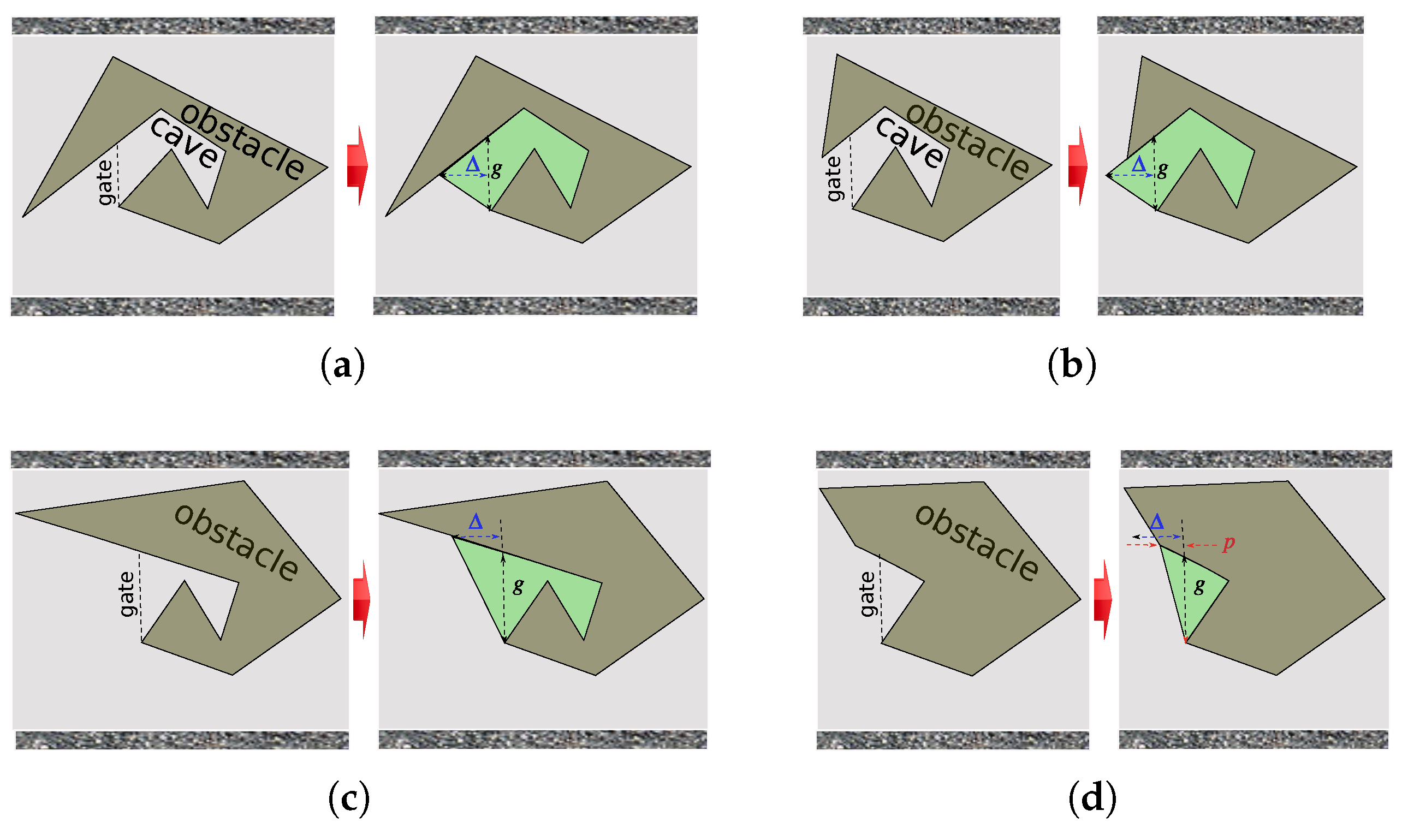 obstacle
cave
gate
$\Delta$
$g$
(a)

obstacle
cave
gate
$\Delta$
$g$
(b)

obstacle
gate
$\Delta$
$g$
(c)

obstacle
gate
$\Delta$
$p$
$g$
(d)